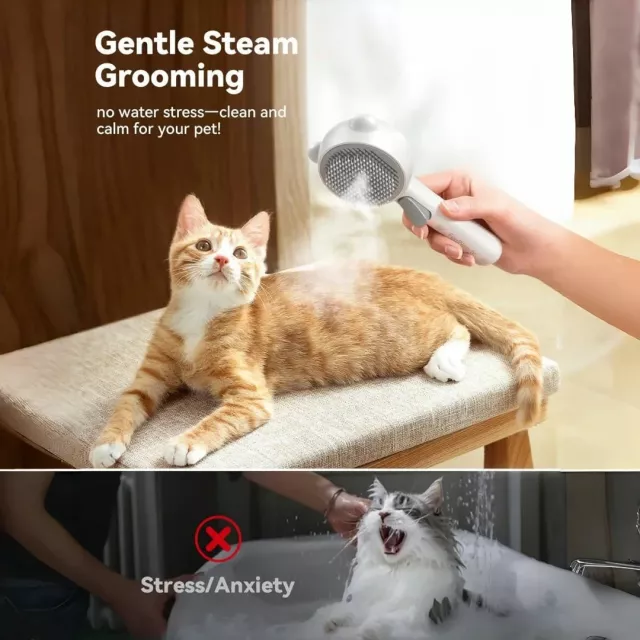 Gentle Steam Grooming

no water stress—clean and calm for your pet!

Stress/Anxiety