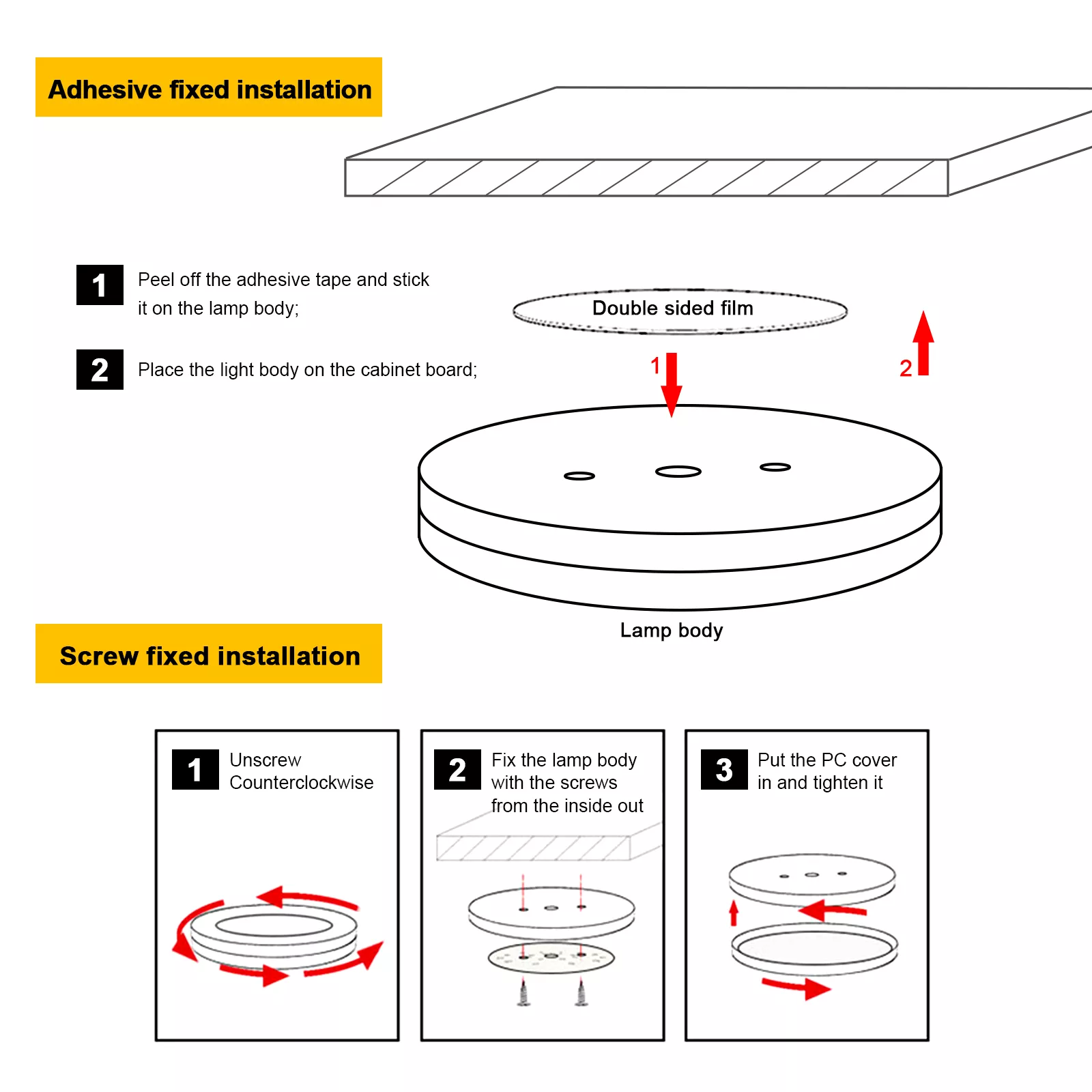 Adhesive fixed installation

1 Peel off the adhesive tape and stick it on the lamp body;

2 Place the light body on the cabinet board;

Double sided film

1

2

Lamp body

Screw fixed installation

1 Unscrew Counterclockwise

2 Fix the lamp body with the screws from the inside out

3 Put the PC cover in and tighten it