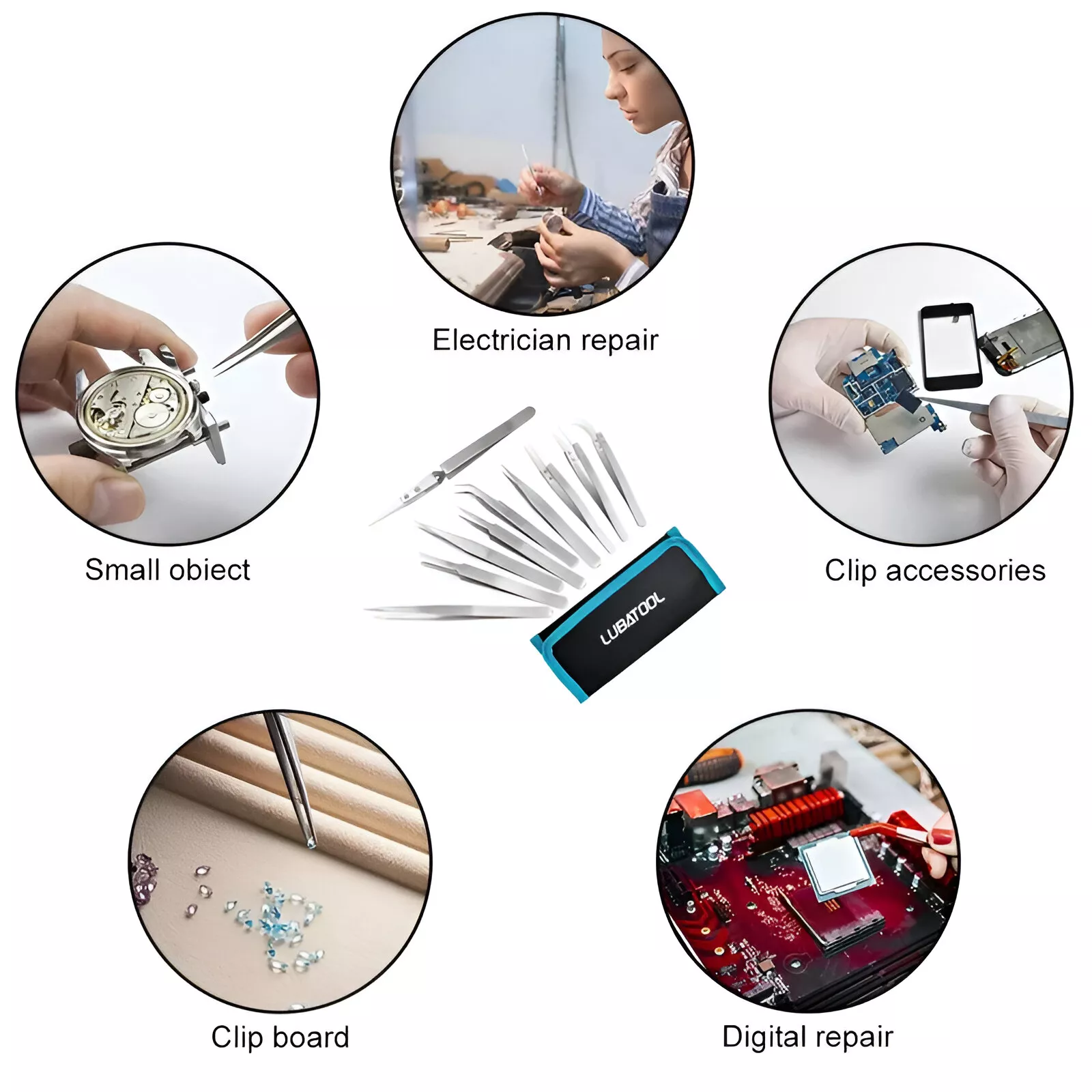 Electrician repair

Small obiect

Clip accessories

LUBATOOL

Clip board

Digital repair