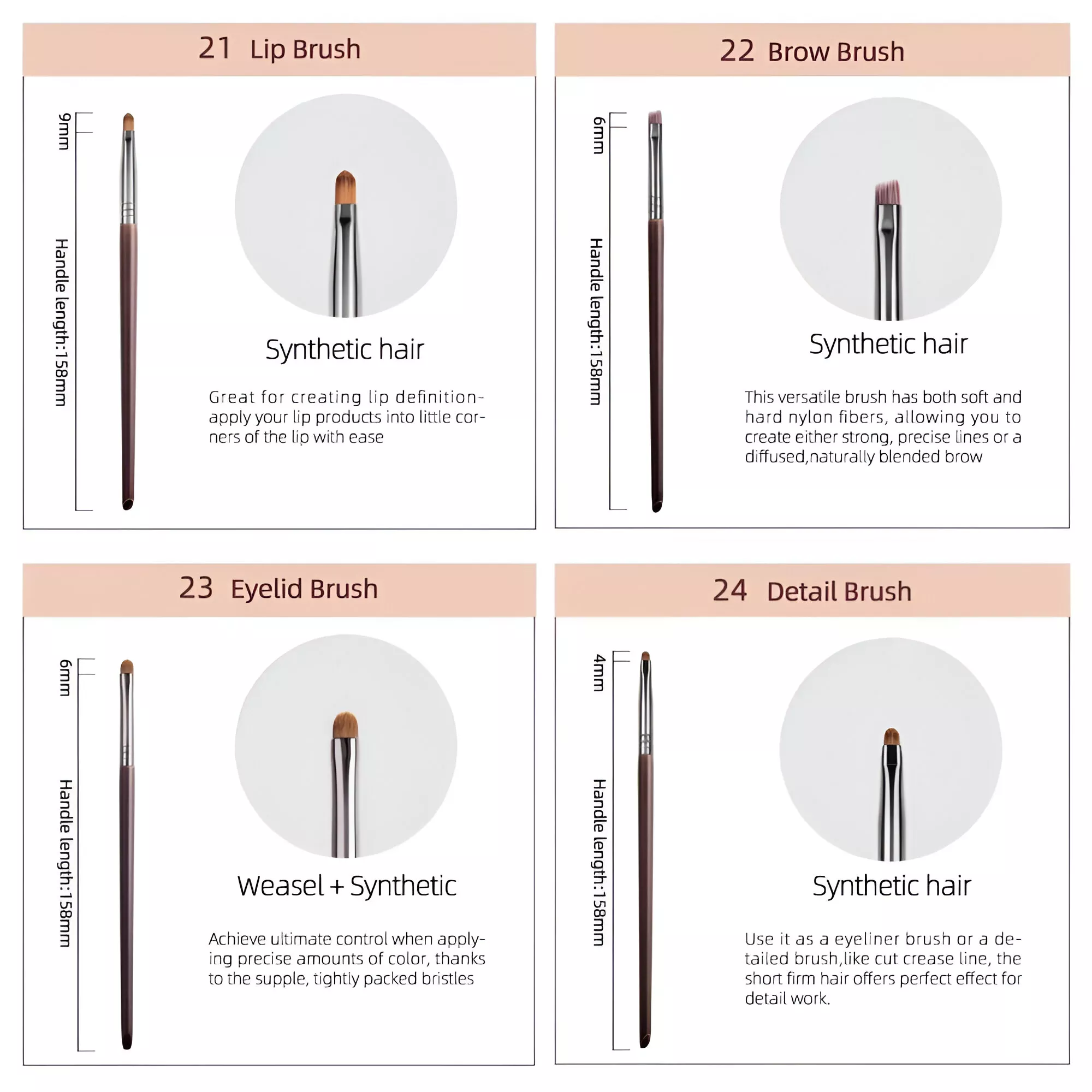 21 Lip Brush

9mm

Handle length:158mm

Synthetic hair

Great for creating lip definition-apply your lip products into little corners of the lip with ease

22 Brow Brush

6mm

Handle length:158mm

Synthetic hair

This versatile brush has both soft and hard nylon fibers, allowing you to create either strong, precise lines or a diffused,naturally blended brow

23 Eyelid Brush

6mm

Handle length:158mm

Weasel + Synthetic

Achieve ultimate control when applying precise amounts of color, thanks to the supple, tightly packed bristles

24 Detail Brush

4mm

Handle length:158mm

Synthetic hair

Use it as a eyeliner brush or a detailed brush,like cut crease line, the short firm hair offers perfect effect for detail work.