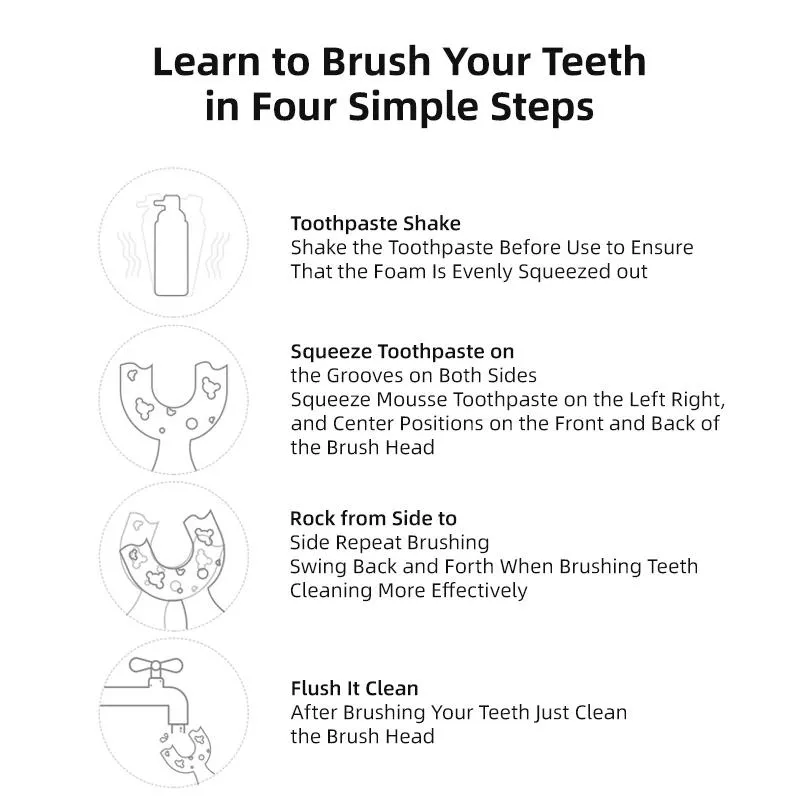 Learn to Brush Your Teeth in Four Simple Steps

Toothpaste Shake
Shake the Toothpaste Before Use to Ensure That the Foam Is Evenly Squeezed out

Squeeze Toothpaste on the Grooves on Both Sides
Squeeze Mousse Toothpaste on the Left Right, and Center Positions on the Front and Back of the Brush Head

Rock from Side to Side Repeat Brushing
Swing Back and Forth When Brushing Teeth Cleaning More Effectively

Flush It Clean
After Brushing Your Teeth Just Clean the Brush Head