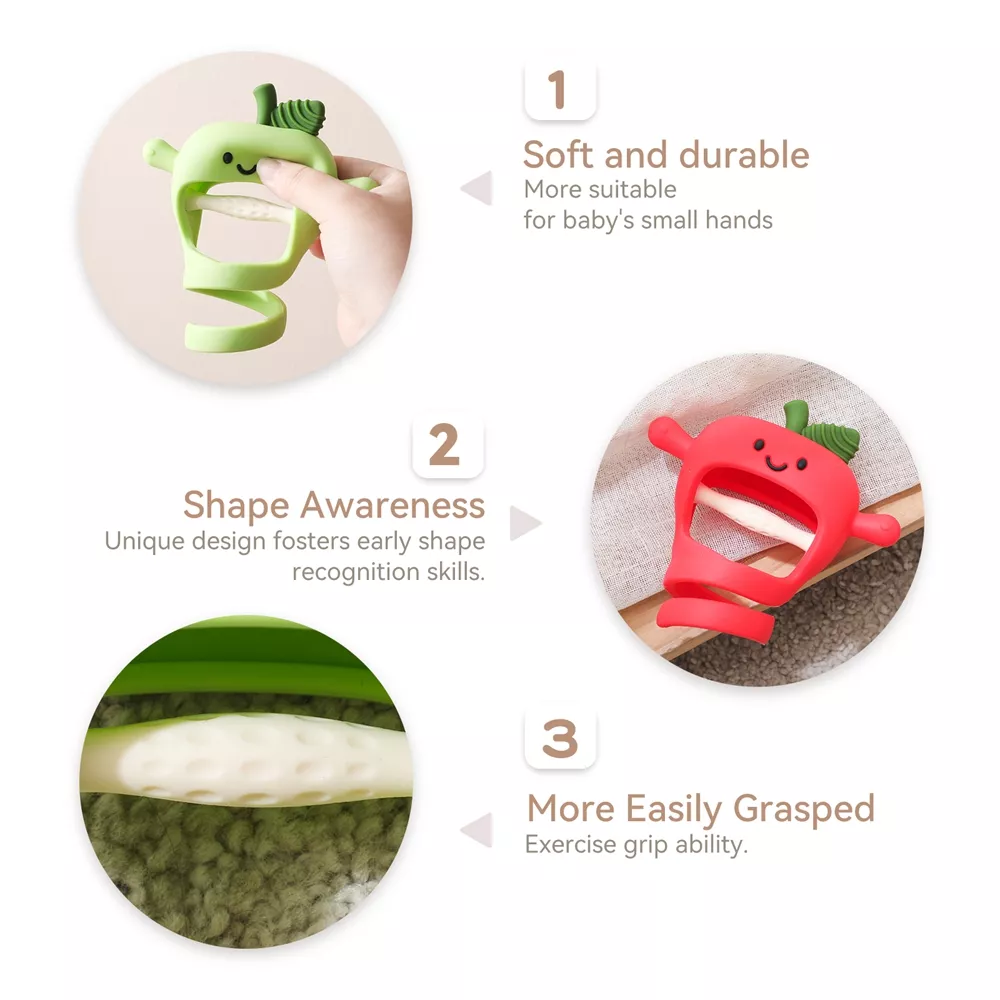 1

Soft and durable
More suitable for baby's small hands

2

Shape Awareness
Unique design fosters early shape recognition skills.

3

More Easily Grasped
Exercise grip ability.