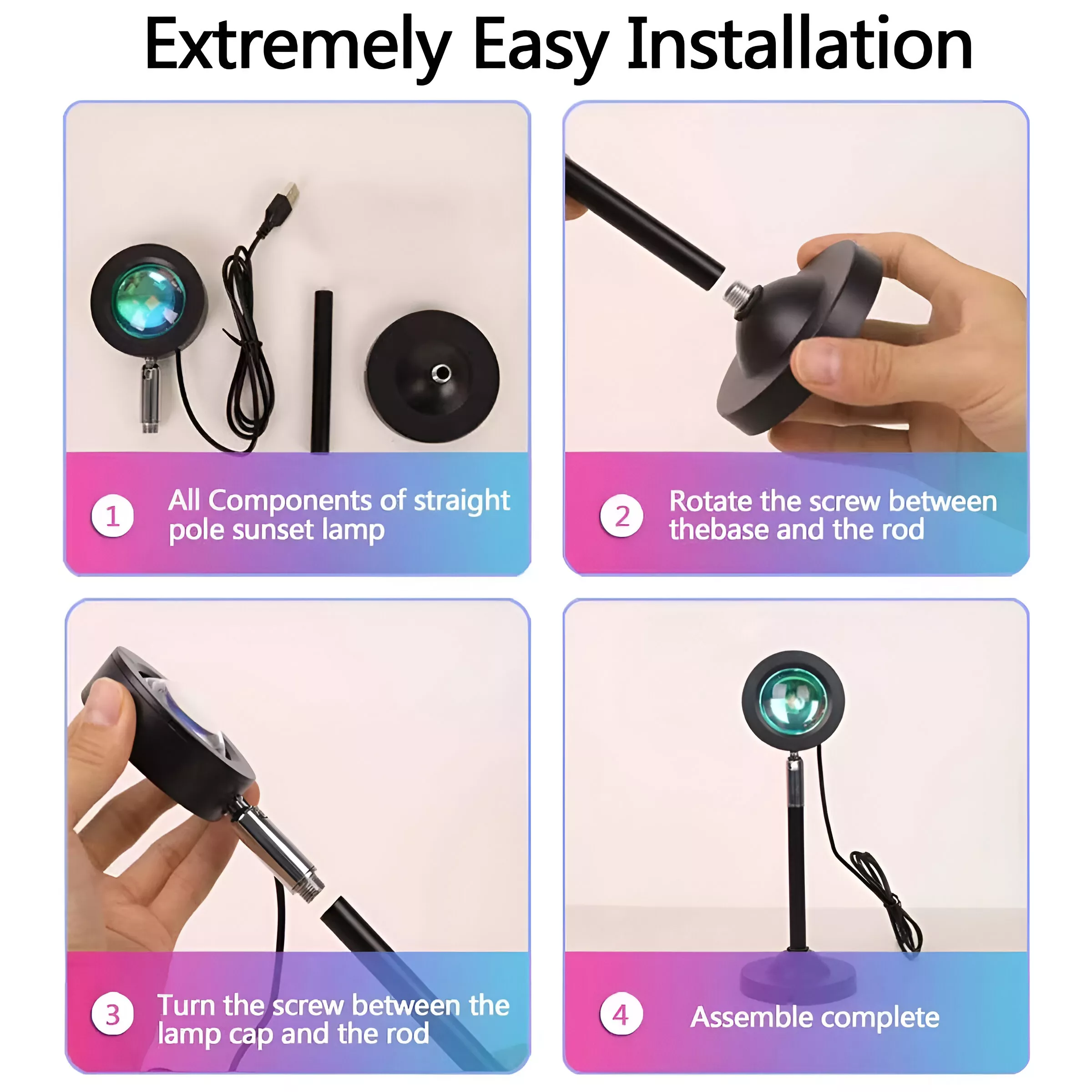 Extremely Easy Installation

1 All Components of straight pole sunset lamp

2 Rotate the screw between thebase and the rod

3 Turn the screw between the lamp cap and the rod

4 Assemble complete