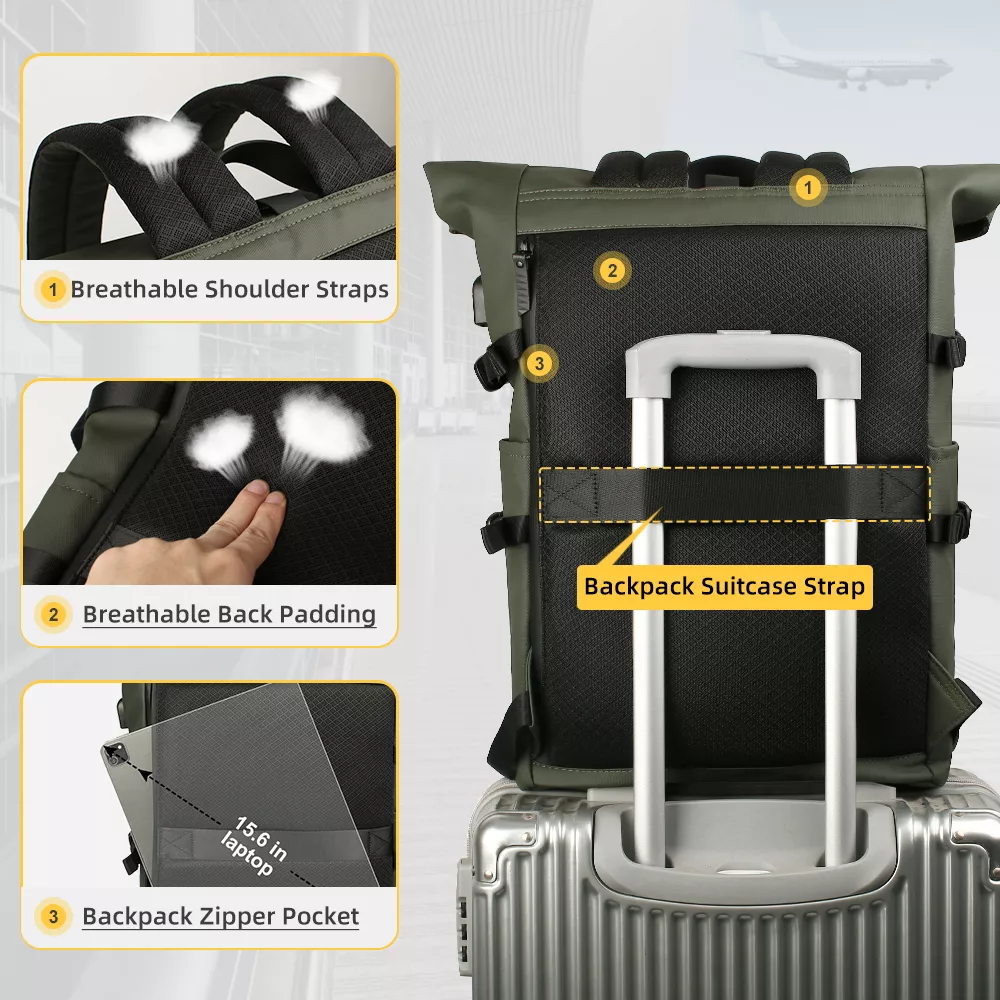 1 Breathable Shoulder Straps

2 Breathable Back Padding

15.6 in laptop

3 Backpack Zipper Pocket

1

2

3

Backpack Suitcase Strap