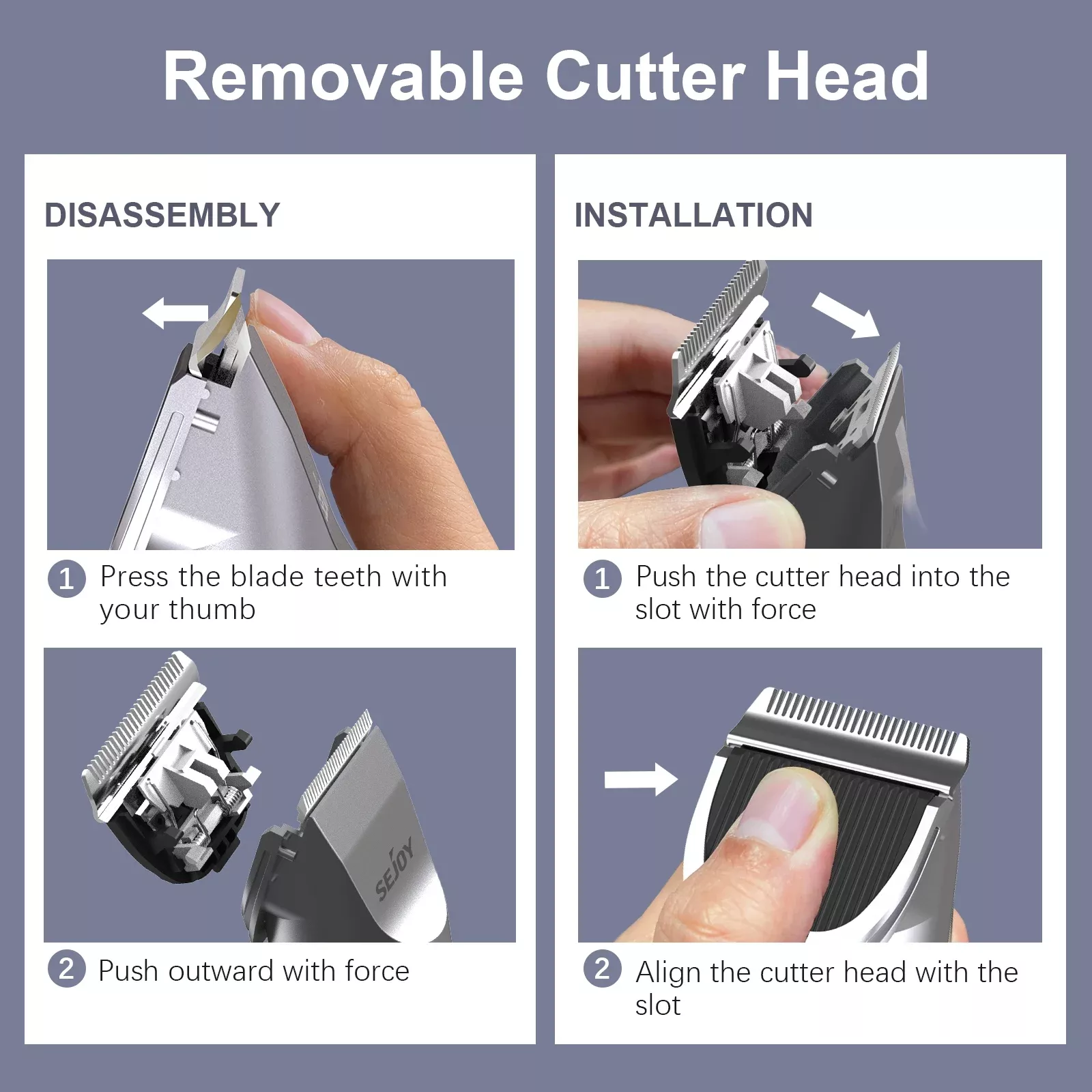 Removable Cutter Head

DISASSEMBLY

1 Press the blade teeth with your thumb

SEJOY

2 Push outward with force

INSTALLATION

1 Push the cutter head into the slot with force

2 Align the cutter head with the slot