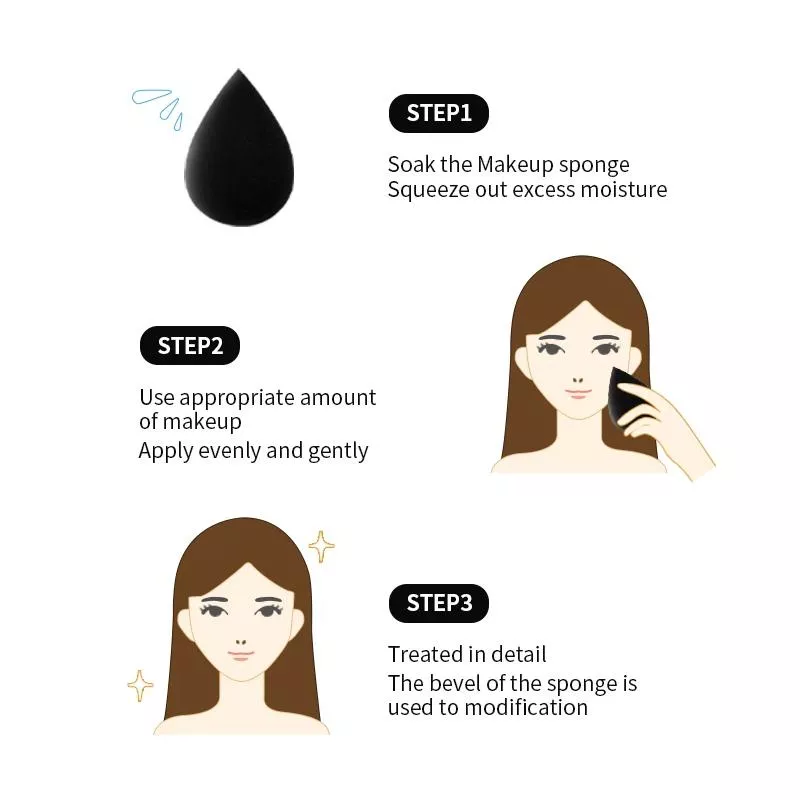 STEP1

Soak the Makeup sponge
Squeeze out excess moisture

STEP2

Use appropriate amount of makeup
Apply evenly and gently

STEP3

Treated in detail
The bevel of the sponge is used to modification