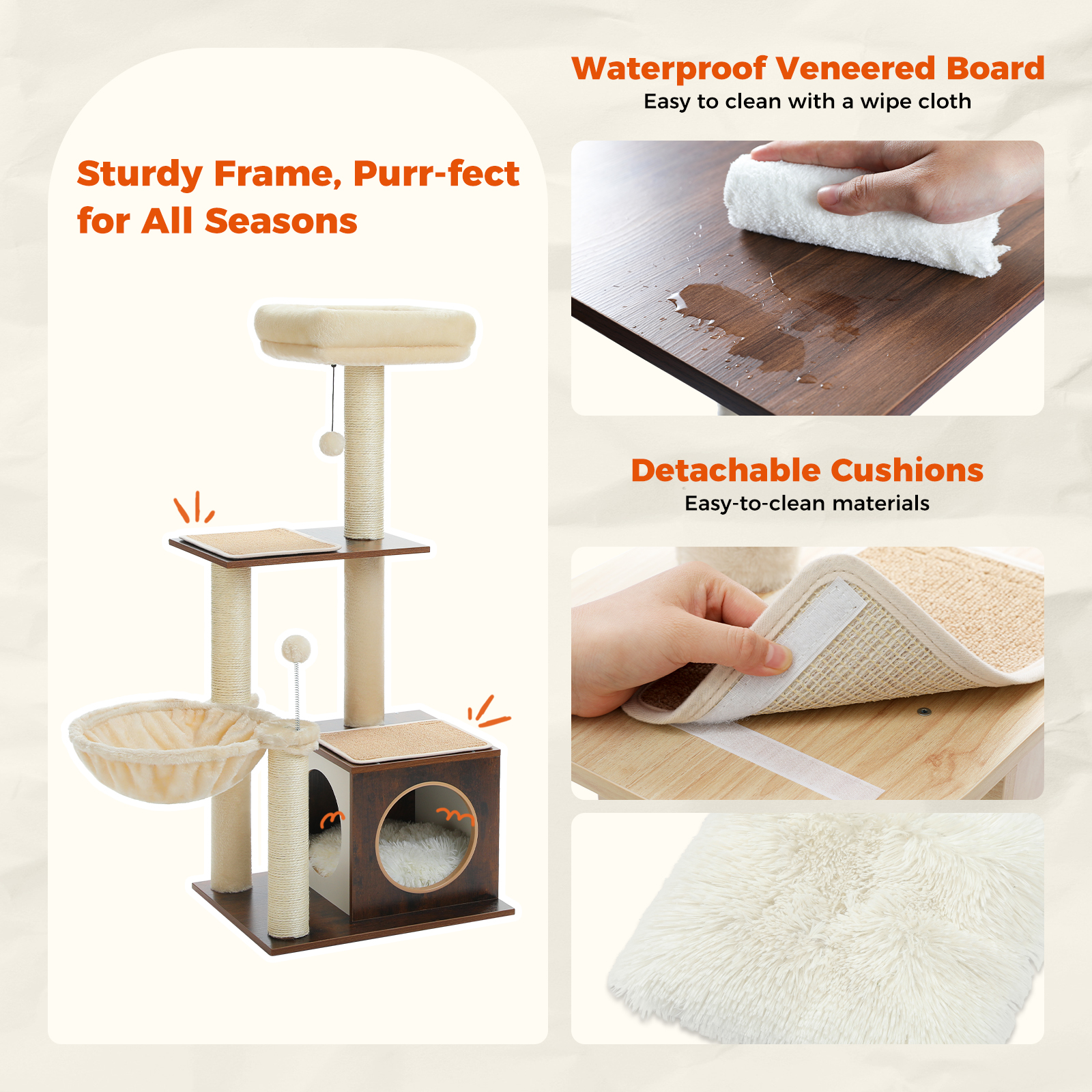 Sturdy Frame, Purr-fect for All Seasons

Waterproof Veneered Board
Easy to clean with a wipe cloth

Detachable Cushions
Easy-to-clean materials