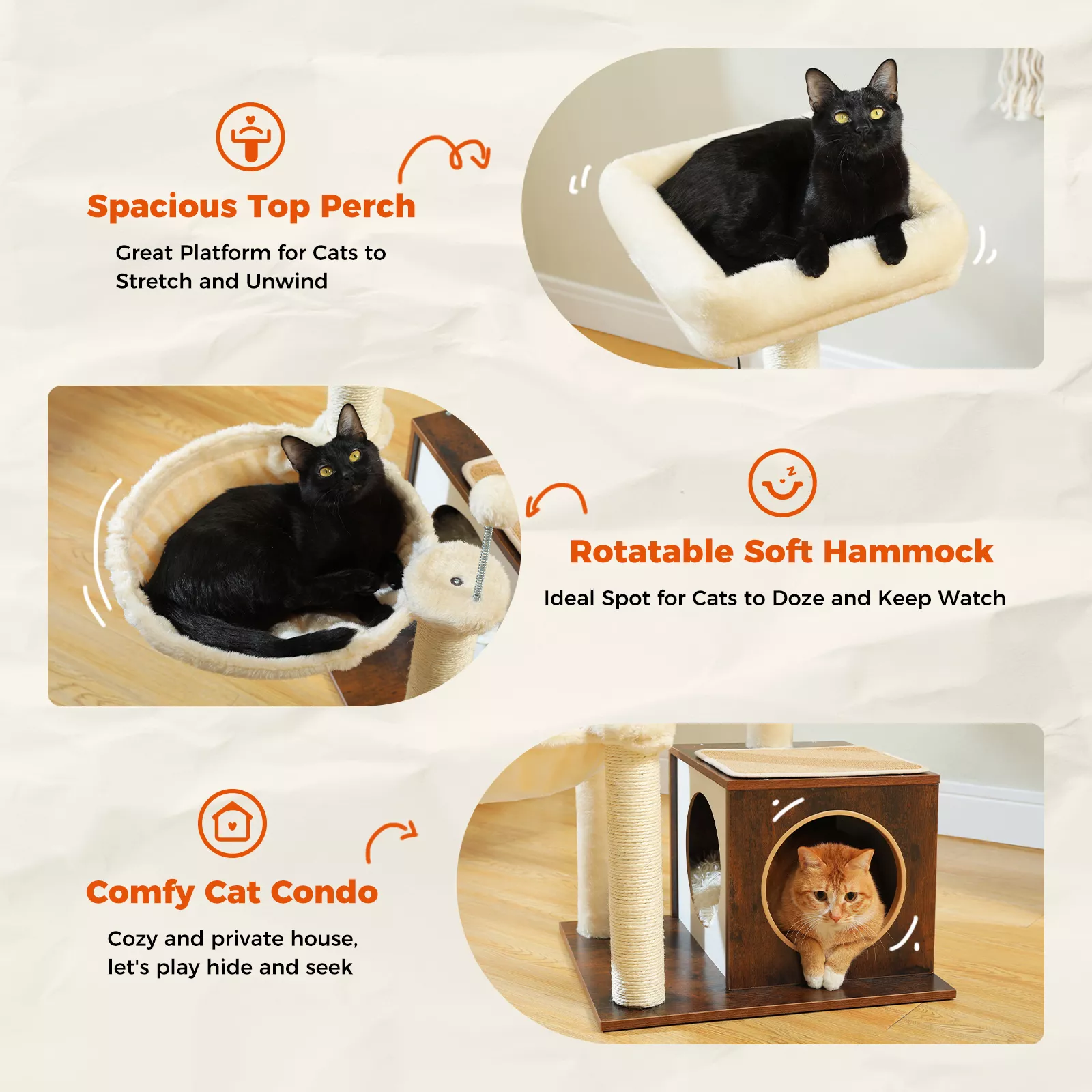 Spacious Top Perch

Great Platform for Cats to Stretch and Unwind

Rotatable Soft Hammock

Ideal Spot for Cats to Doze and Keep Watch

Comfy Cat Condo

Cozy and private house, let's play hide and seek