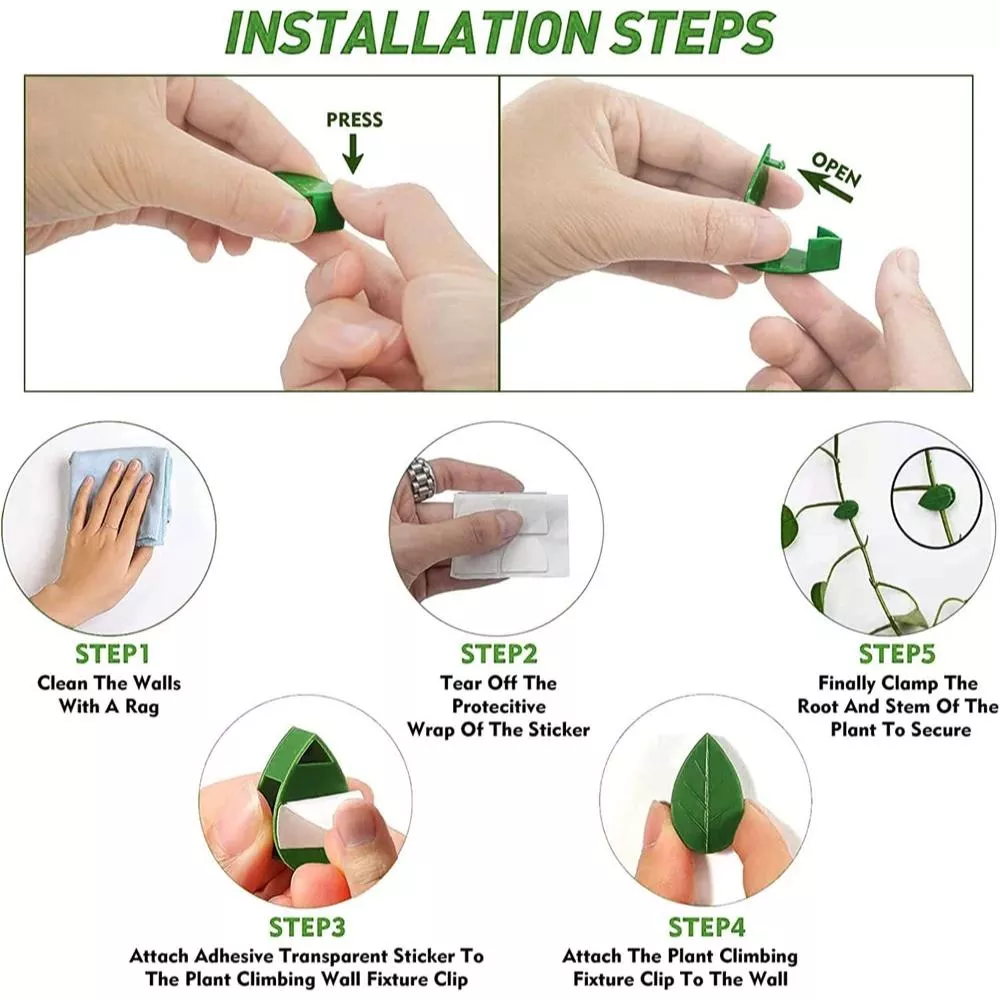 INSTALLATION STEPS

PRESS

OPEN

STEP1
Clean The Walls With A Rag

STEP2
Tear Off The Protecitive Wrap Of The Sticker

STEP5
Finally Clamp The Root And Stem Of The Plant To Secure

STEP3
Attach Adhesive Transparent Sticker To The Plant Climbing Wall Fixture Clip

STEP4
Attach The Plant Climbing Fixture Clip To The Wall