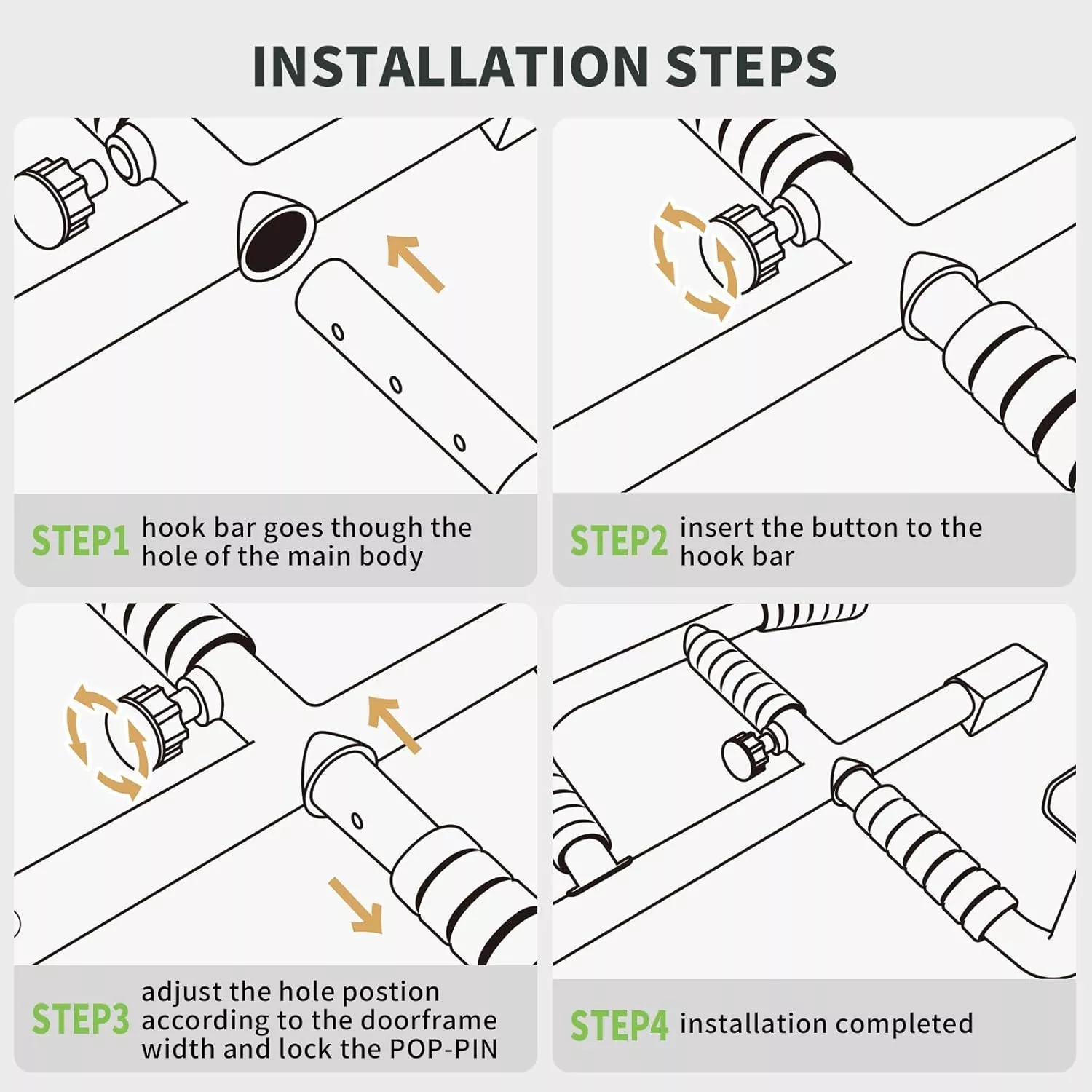 INSTALLATION STEPS

STEP1 hook bar goes though the hole of the main body

STEP2 insert the button to the hook bar

STEP3 adjust the hole postion according to the doorframe width and lock the POP-PIN

STEP4 installation completed