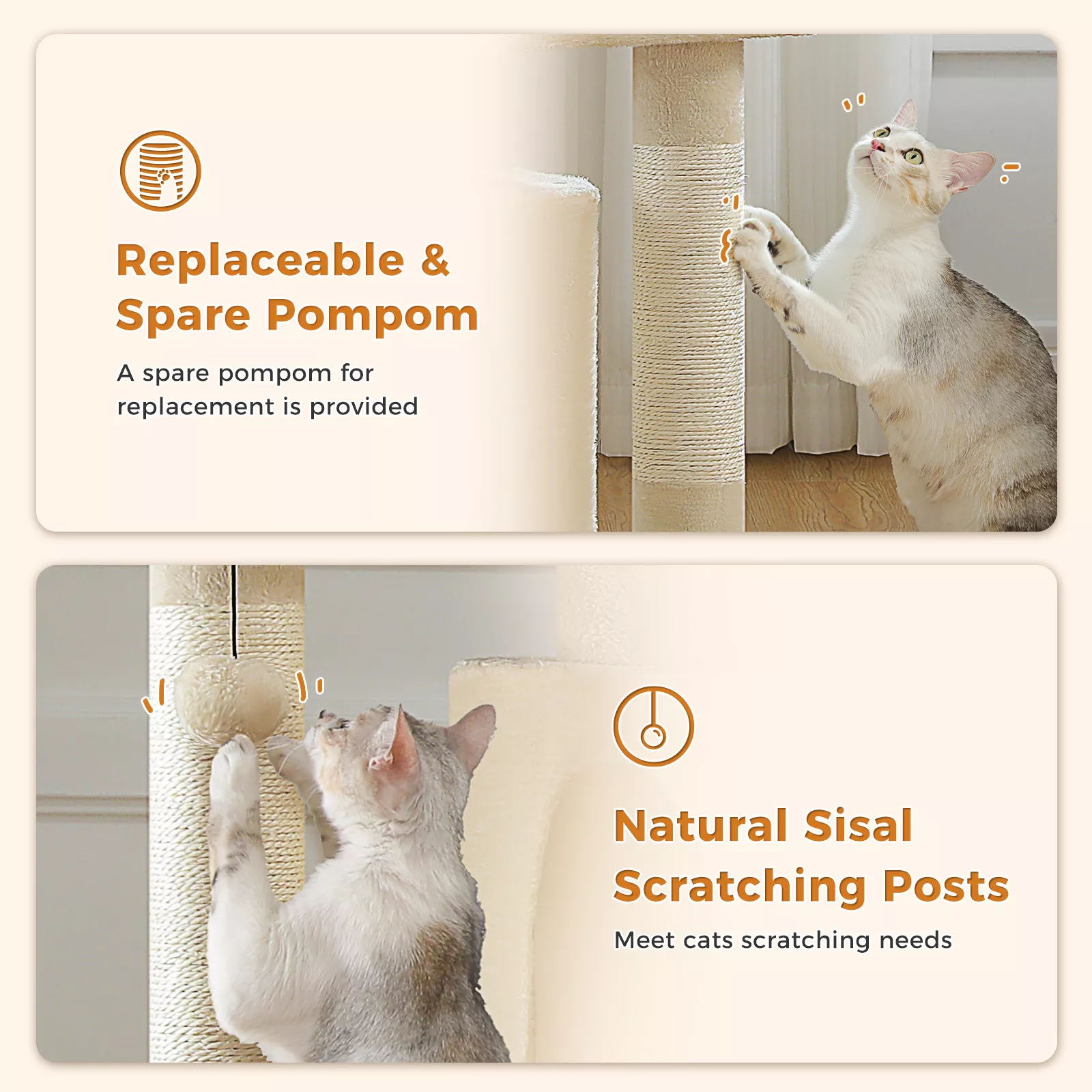 Replaceable & Spare Pompom

A spare pompom for replacement is provided

Natural Sisal Scratching Posts

Meet cats scratching needs