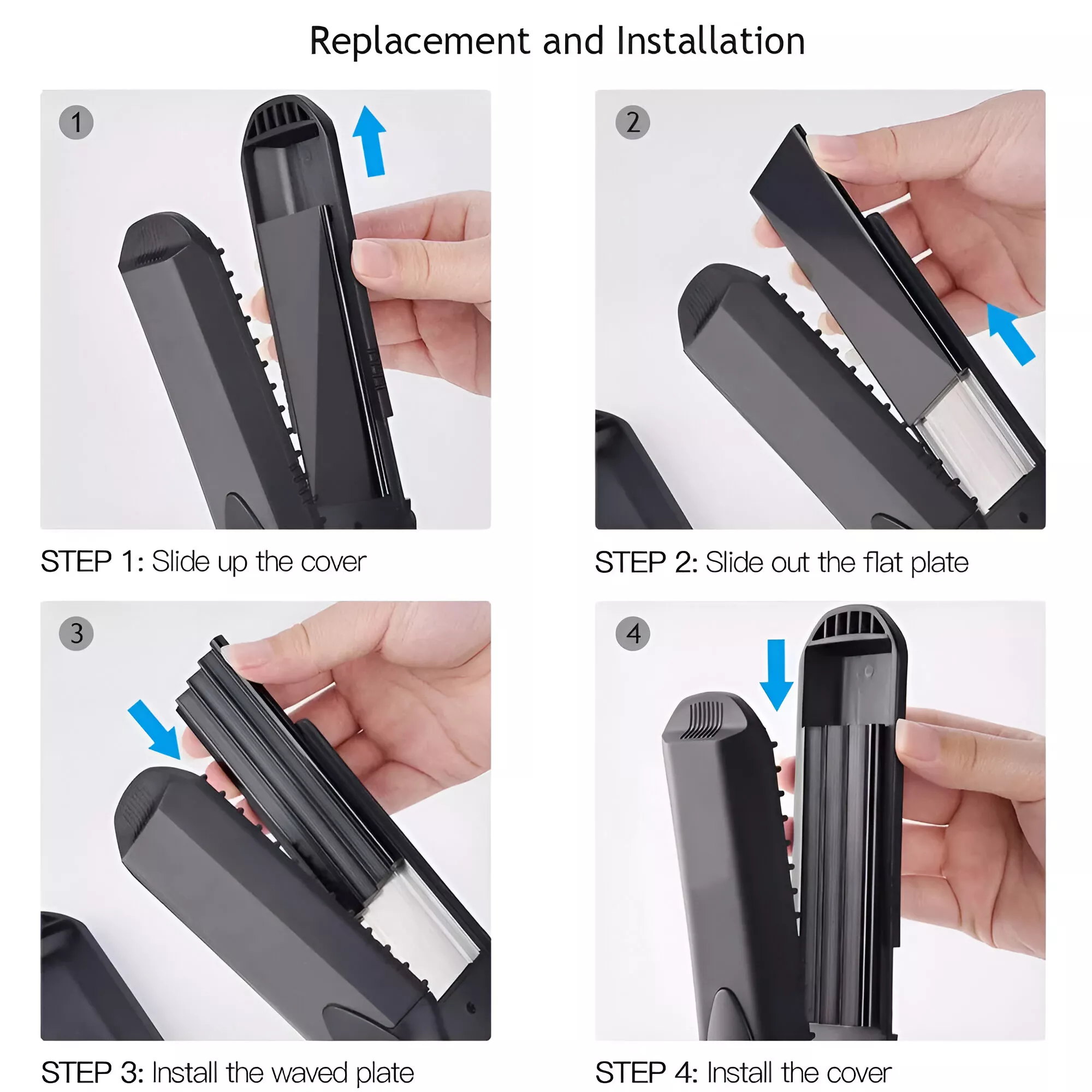 Replacement and Installation

1

STEP 1: Slide up the cover

2

STEP 2: Slide out the flat plate

3

STEP 3: Install the waved plate

4

STEP 4: Install the cover