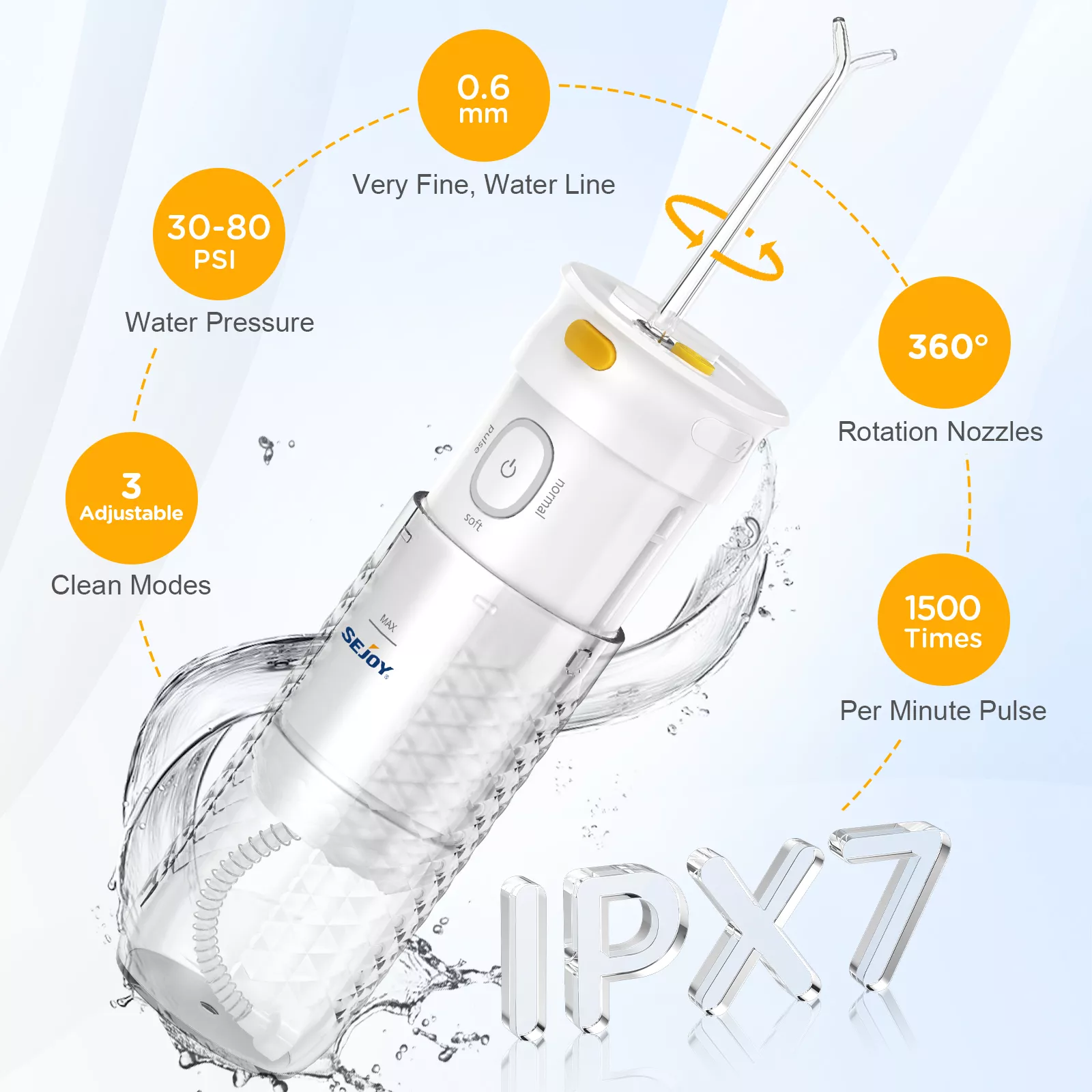 0.6 mm
Very Fine, Water Line

30-80 PSI
Water Pressure

360°
Rotation Nozzles

3 Adjustable
Clean Modes

1500 Times
Per Minute Pulse

pulse
normal
soft
MAX
SEJOY

IPX7