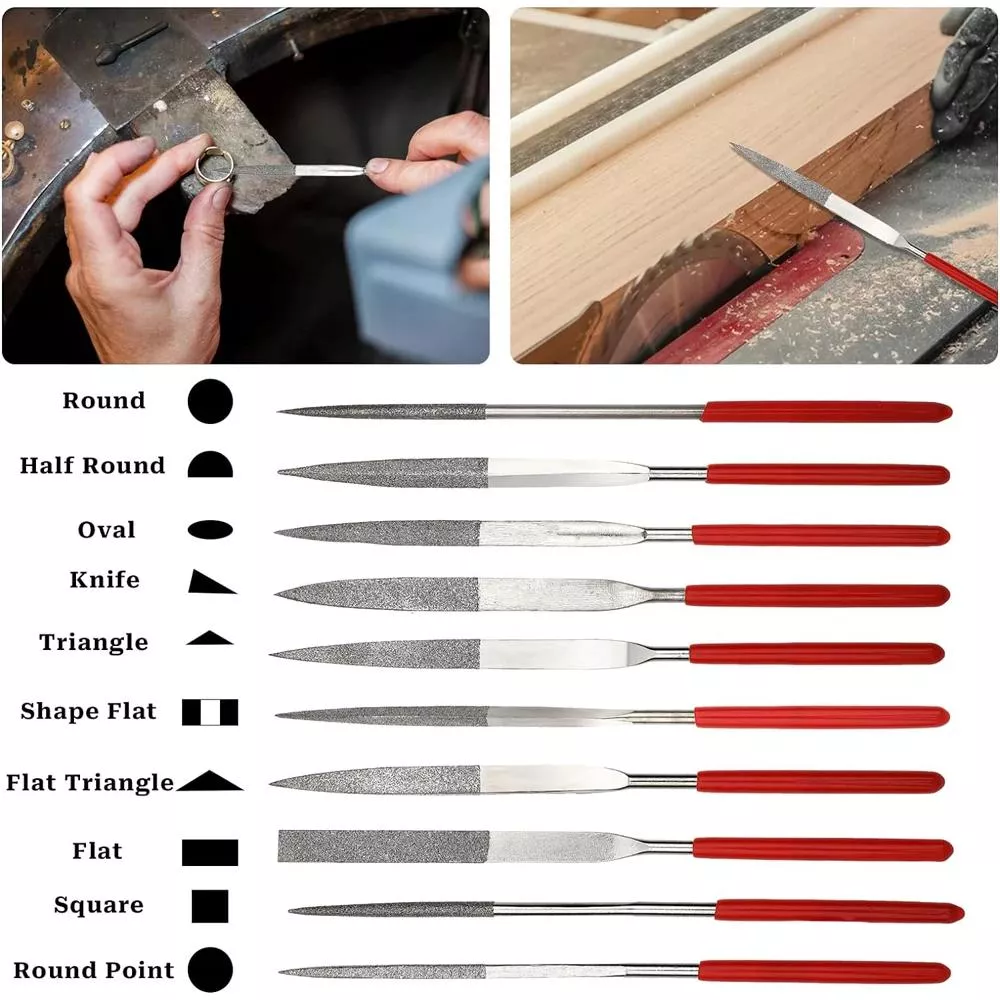 Round

Half Round

Oval

Knife

Triangle

Shape Flat

Flat Triangle

Flat

Square

Round Point