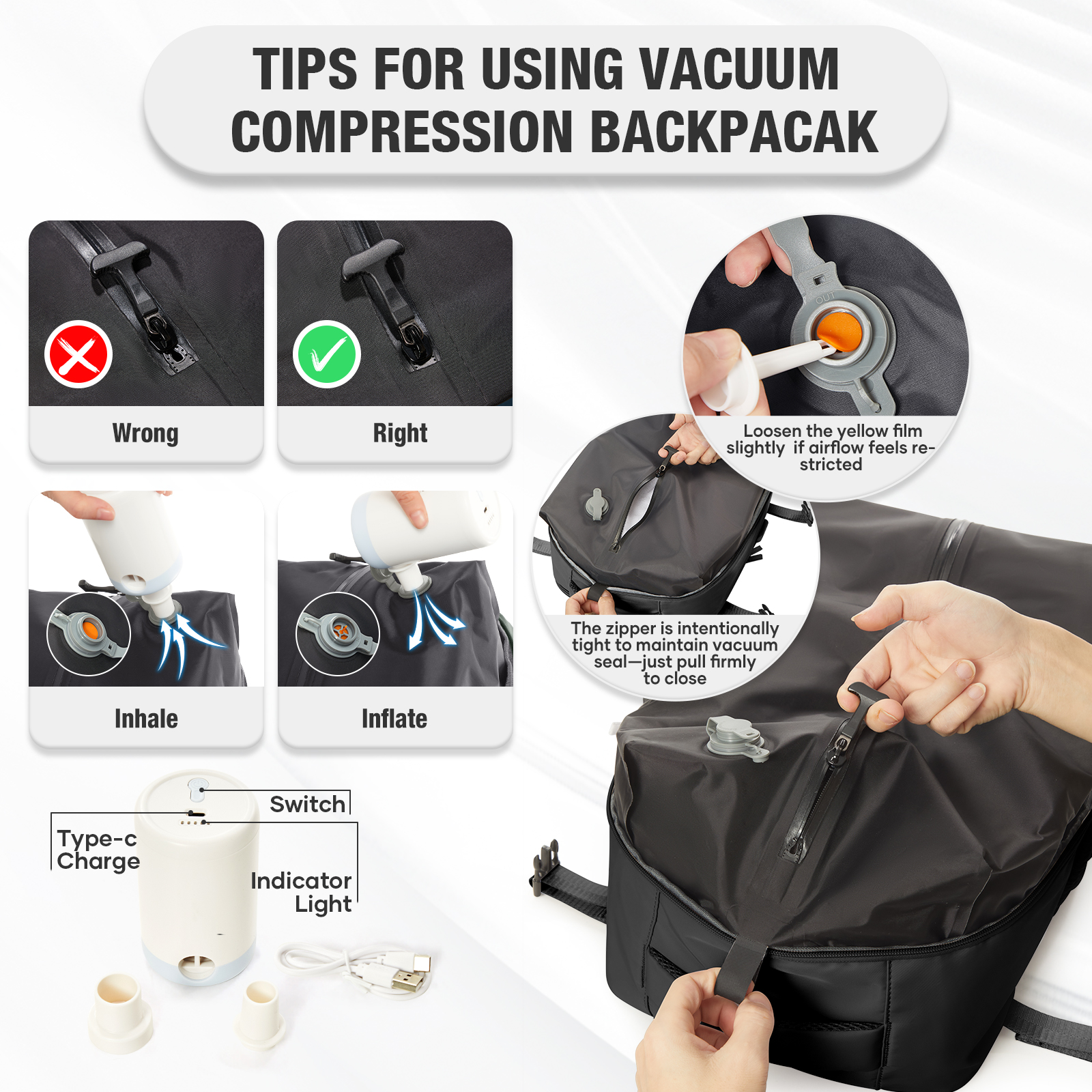 TIPS FOR USING VACUUM COMPRESSION BACKPACAK

Wrong

Right

OUT

Loosen the yellow film slightly if airflow feels restricted

Inhale

Inflate

The zipper is intentionally tight to maintain vacuum seal—just pull firmly to close

Switch

Type-c Charge

Indicator Light