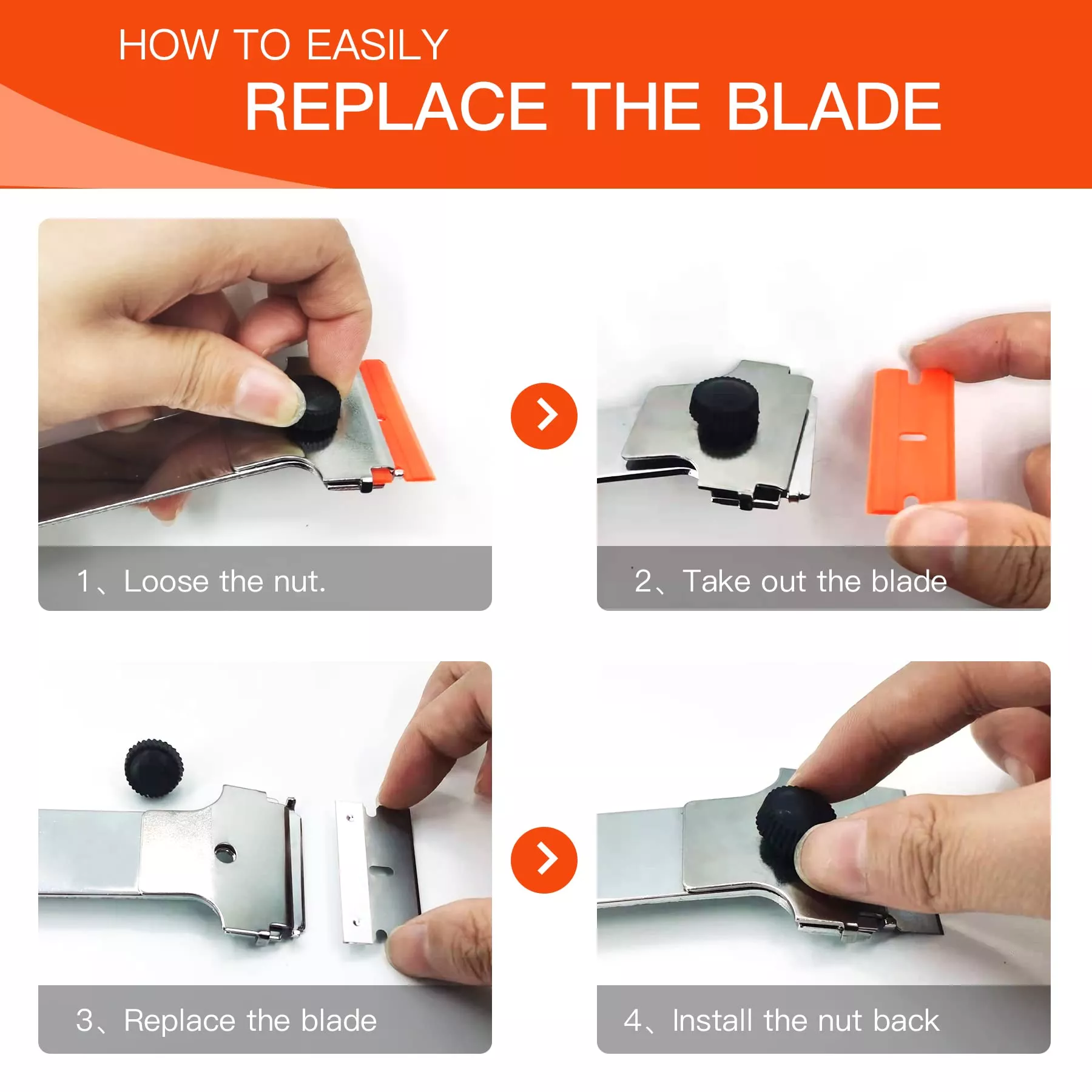 HOW TO EASILY
REPLACE THE BLADE

1、Loose the nut.

2、Take out the blade

3、Replace the blade

4、Install the nut back