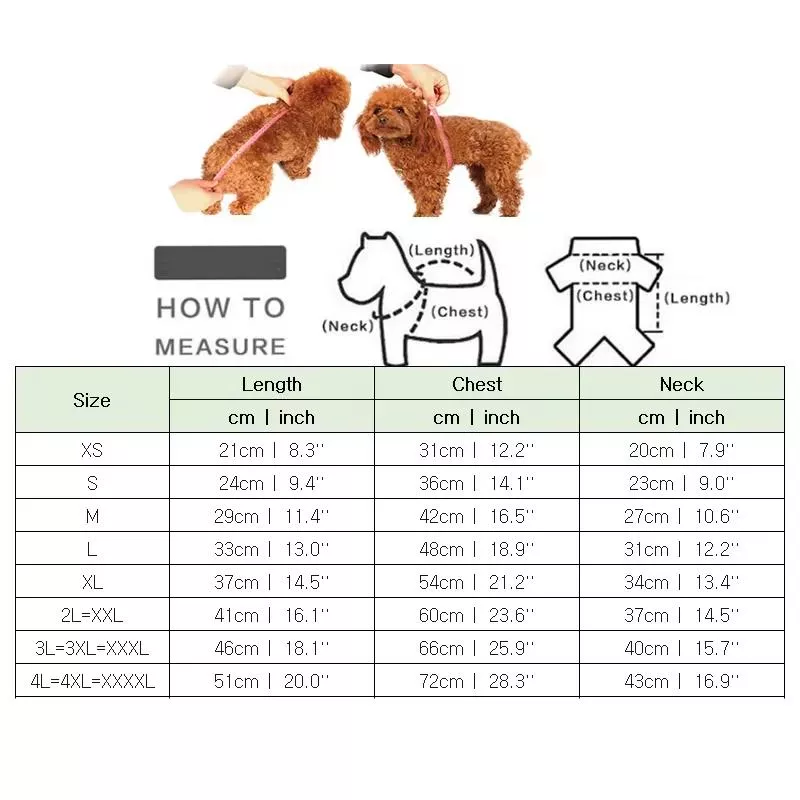 HOW TO MEASURE

(Length)
(Neck)
(Chest)

(Neck)
(Chest)
(Length)

| Size | Length | Chest | Neck |
|---|---|---|---|
| | cm \| inch | cm \| inch | cm \| inch |
| XS | 21cm \| 8.3'' | 31cm \| 12.2'' | 20cm \| 7.9'' |
| S | 24cm \| 9.4'' | 36cm \| 14.1'' | 23cm \| 9.0'' |
| M | 29cm \| 11.4'' | 42cm \| 16.5'' | 27cm \| 10.6'' |
| L | 33cm \| 13.0'' | 48cm \| 18.9'' | 31cm \| 12.2'' |
| XL | 37cm \| 14.5'' | 54cm \| 21.2'' | 34cm \| 13.4'' |
| 2L=XXL | 41cm \| 16.1'' | 60cm \| 23.6'' | 37cm \| 14.5'' |
| 3L=3XL=XXXL | 46cm \| 18.1'' | 66cm \| 25.9'' | 40cm \| 15.7'' |
| 4L=4XL=XXXXL | 51cm \| 20.0'' | 72cm \| 28.3'' | 43cm \| 16.9'' |