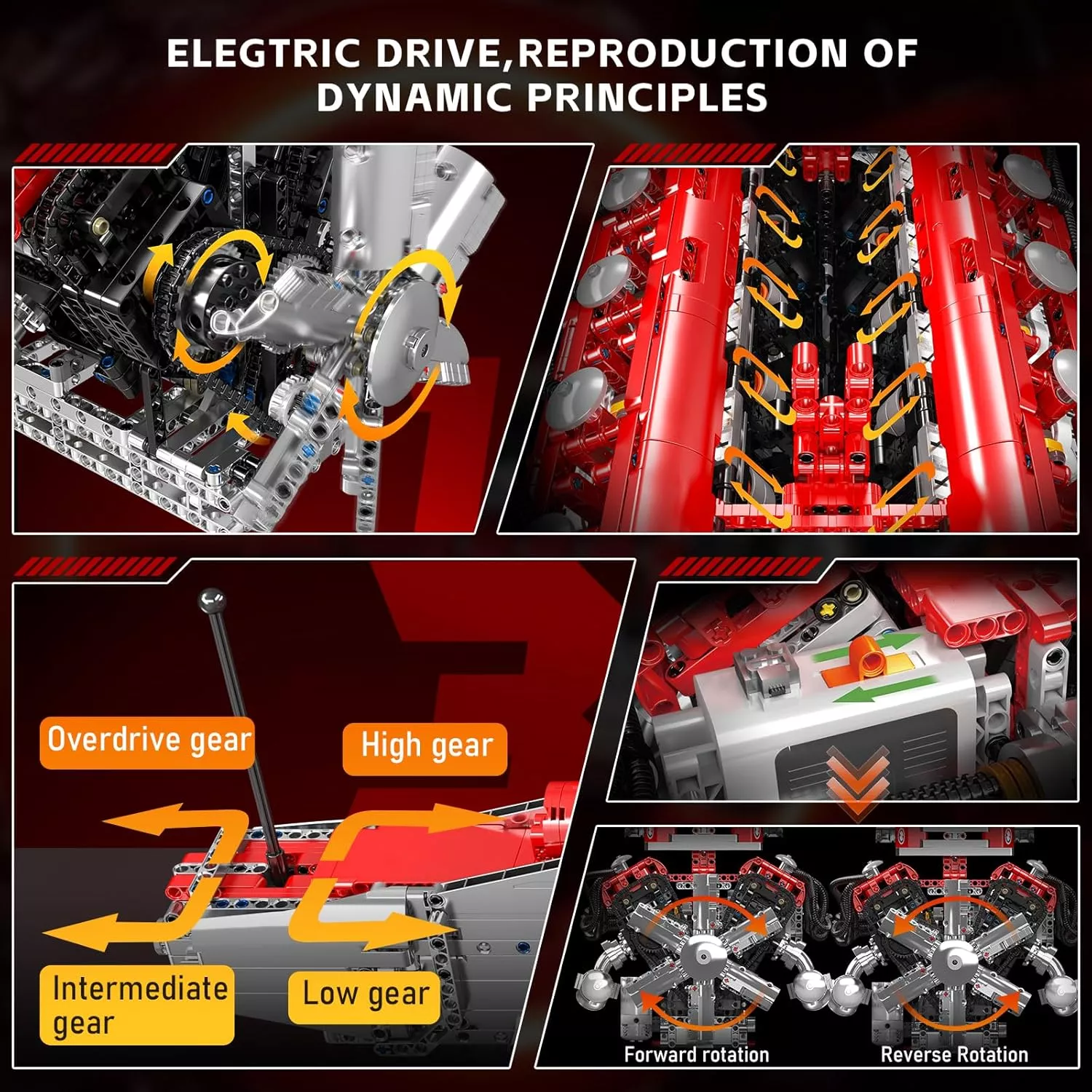 ELEGTRIC DRIVE,REPRODUCTION OF DYNAMIC PRINCIPLES

Overdrive gear

High gear

Intermediate gear

Low gear

Forward rotation

Reverse Rotation