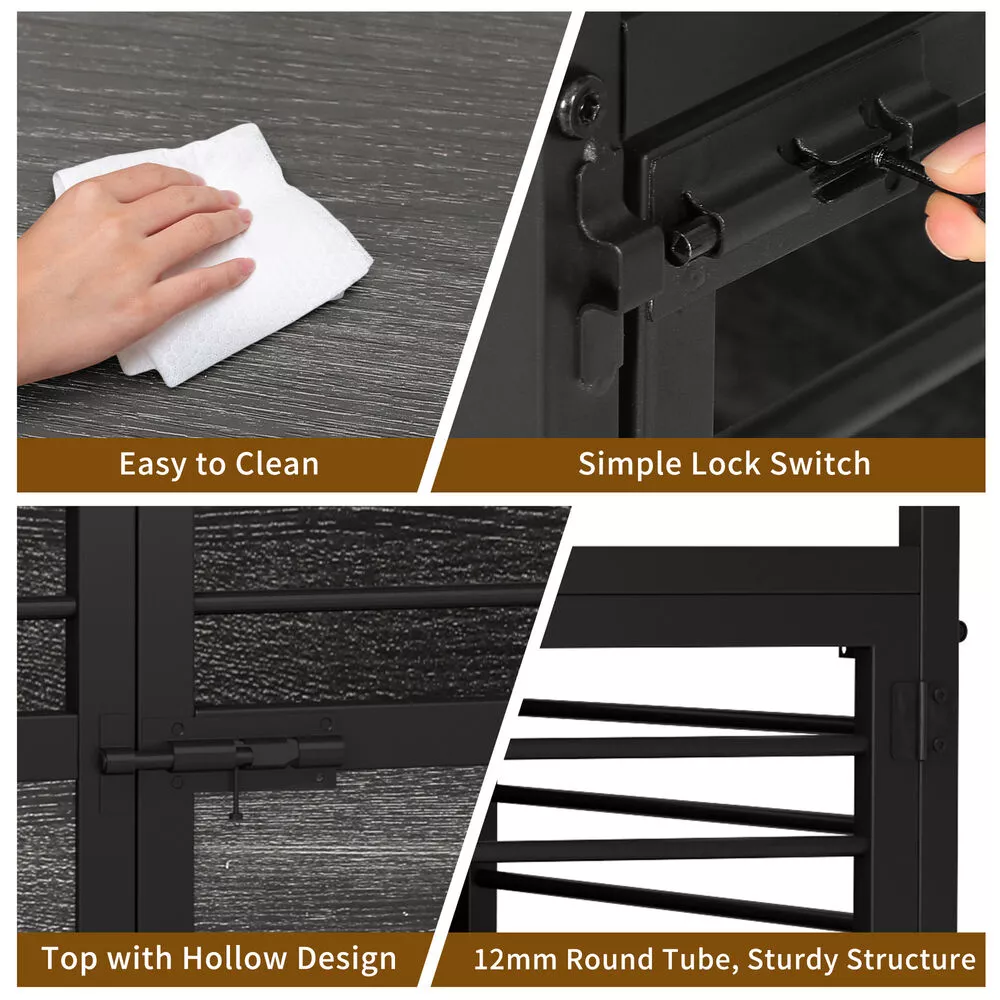 Easy to Clean

Simple Lock Switch

Top with Hollow Design

12mm Round Tube, Sturdy Structure