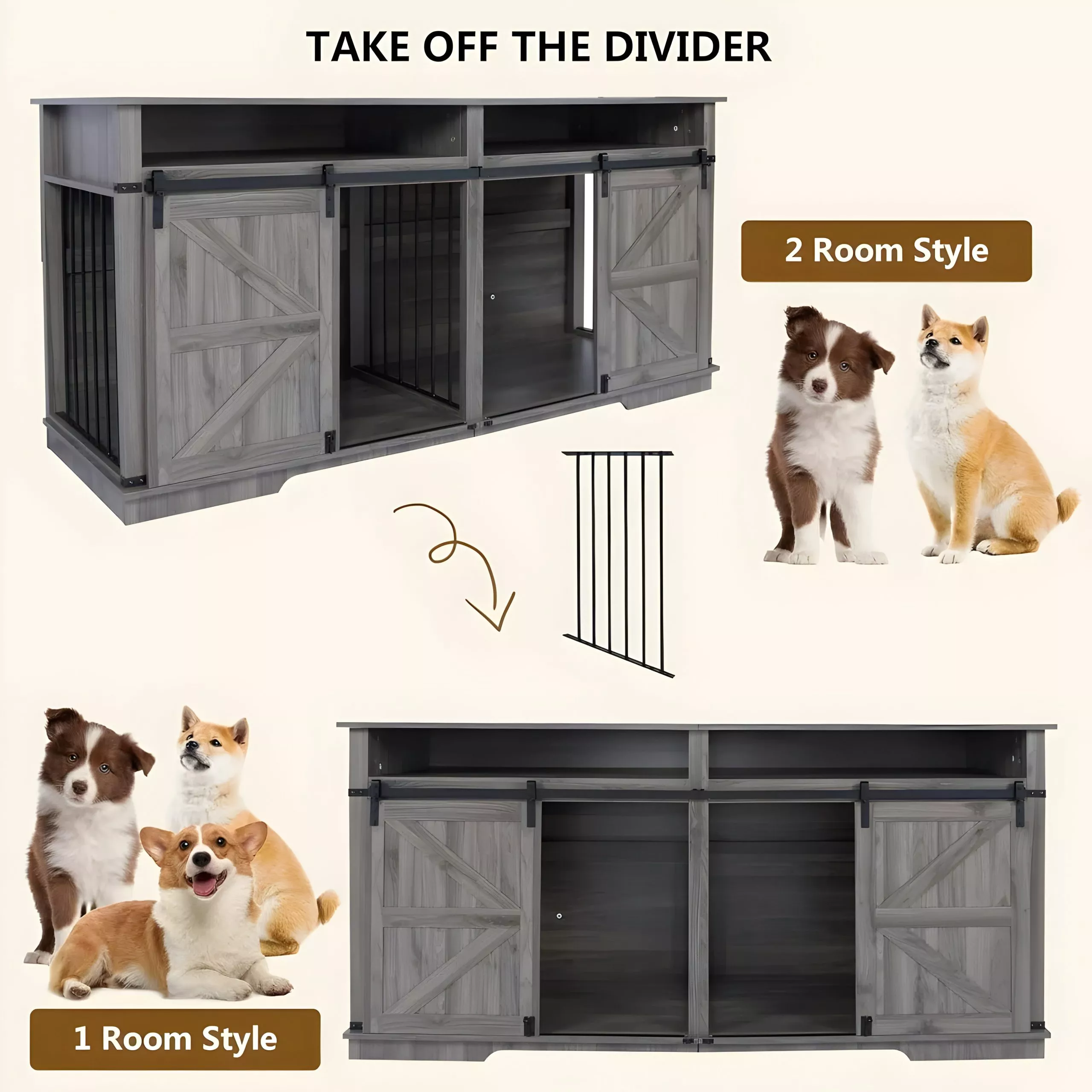 TAKE OFF THE DIVIDER

2 Room Style

1 Room Style