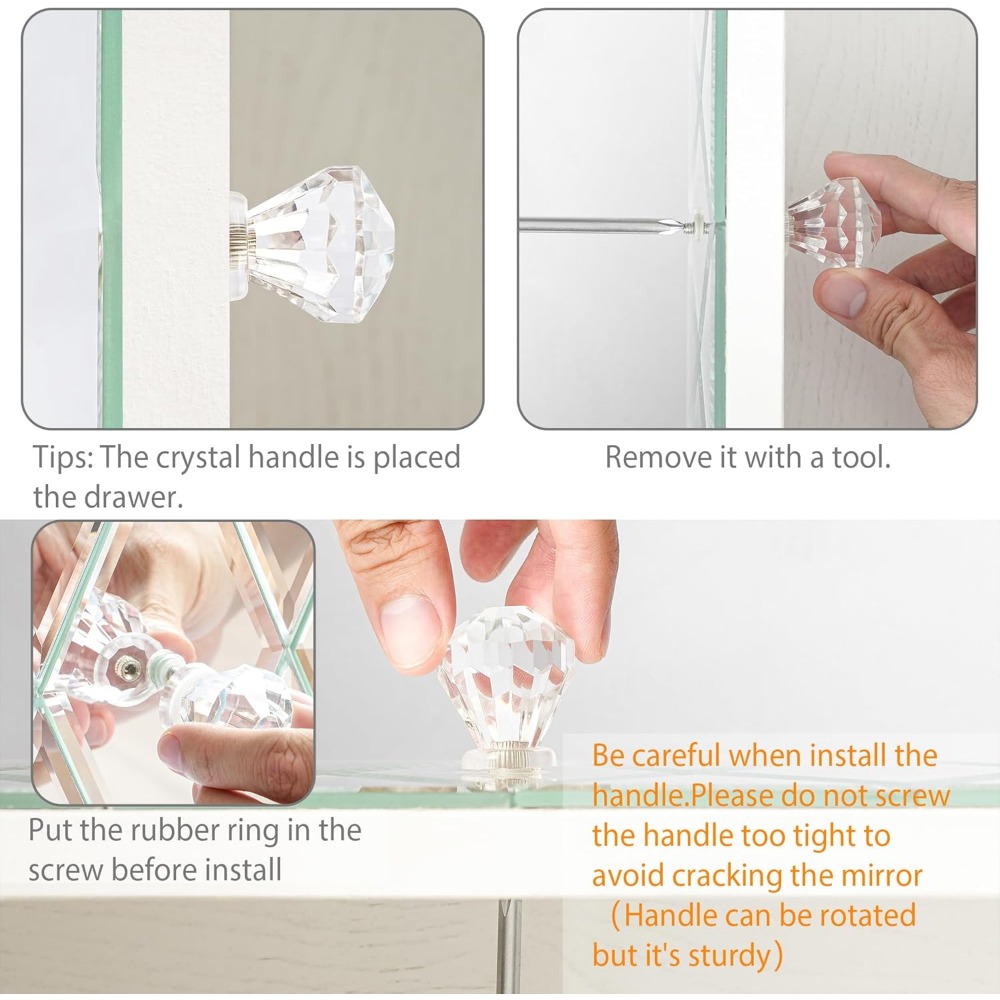 Tips: The crystal handle is placed the drawer.

Remove it with a tool.

Put the rubber ring in the screw before install

Be careful when install the handle.Please do not screw the handle too tight to avoid cracking the mirror （Handle can be rotated but it's sturdy）