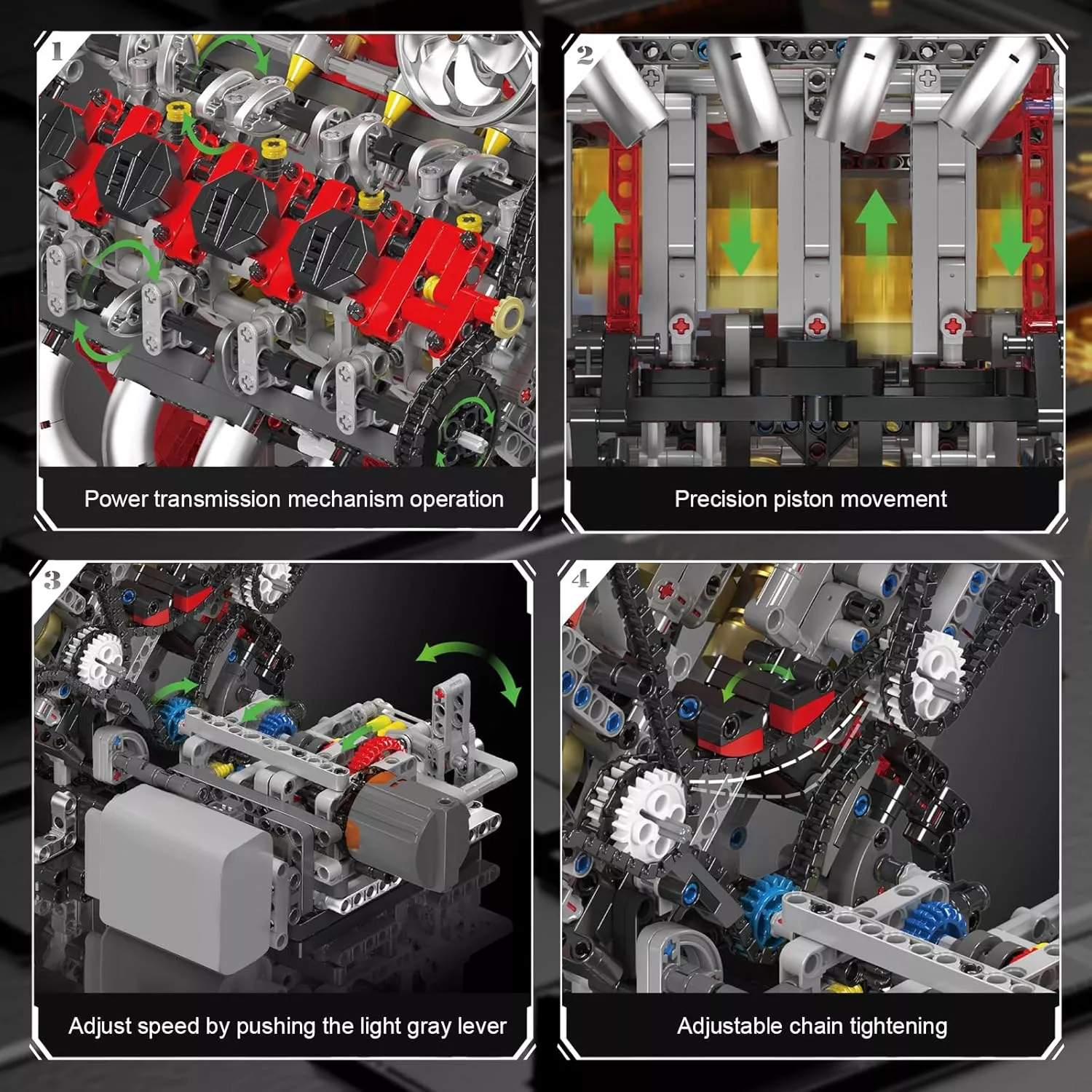 1

Power transmission mechanism operation

2

Precision piston movement

3

Adjust speed by pushing the light gray lever

4

Adjustable chain tightening