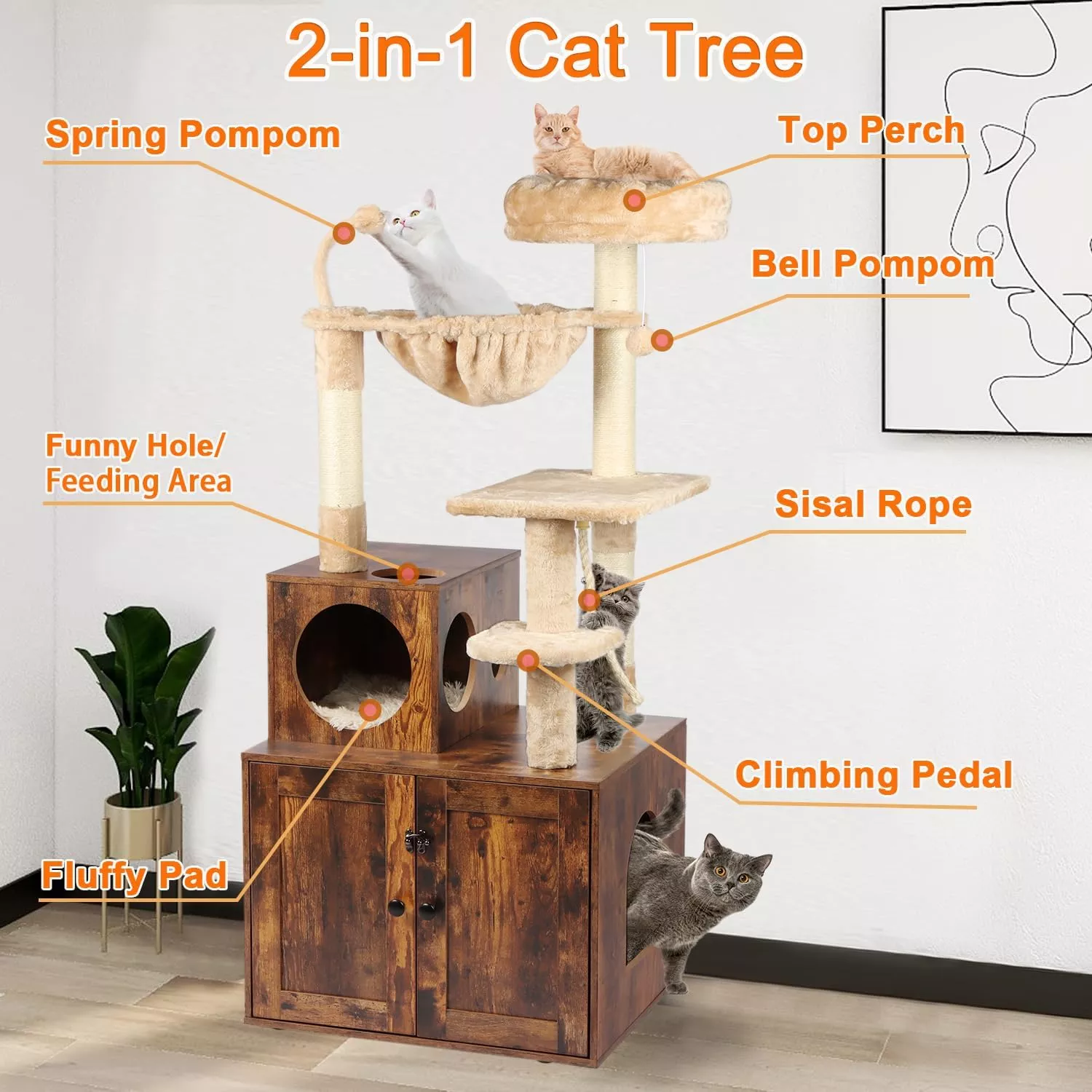 2-in-1 Cat Tree

Spring Pompom

Top Perch

Bell Pompom

Funny Hole/ Feeding Area

Sisal Rope

Climbing Pedal

Fluffy Pad