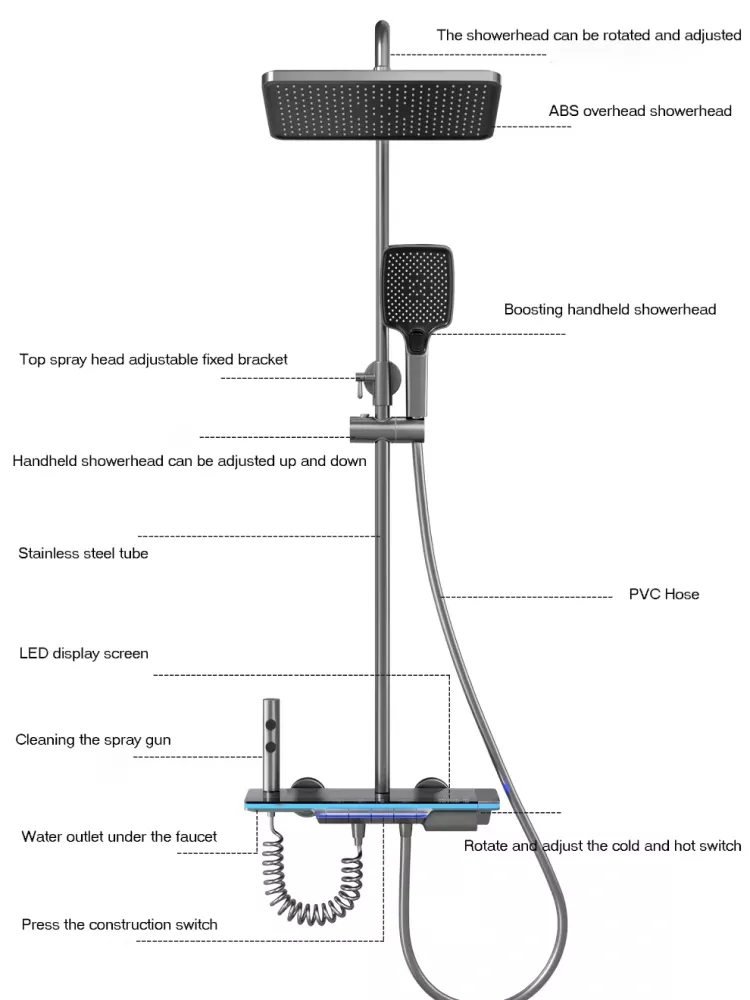 The showerhead can be rotated and adjusted

ABS overhead showerhead

Boosting handheld showerhead

Top spray head adjustable fixed bracket

Handheld showerhead can be adjusted up and down

Stainless steel tube

PVC Hose

LED display screen

Cleaning the spray gun

Water outlet under the faucet

Rotate and adjust the cold and hot switch

Press the construction switch