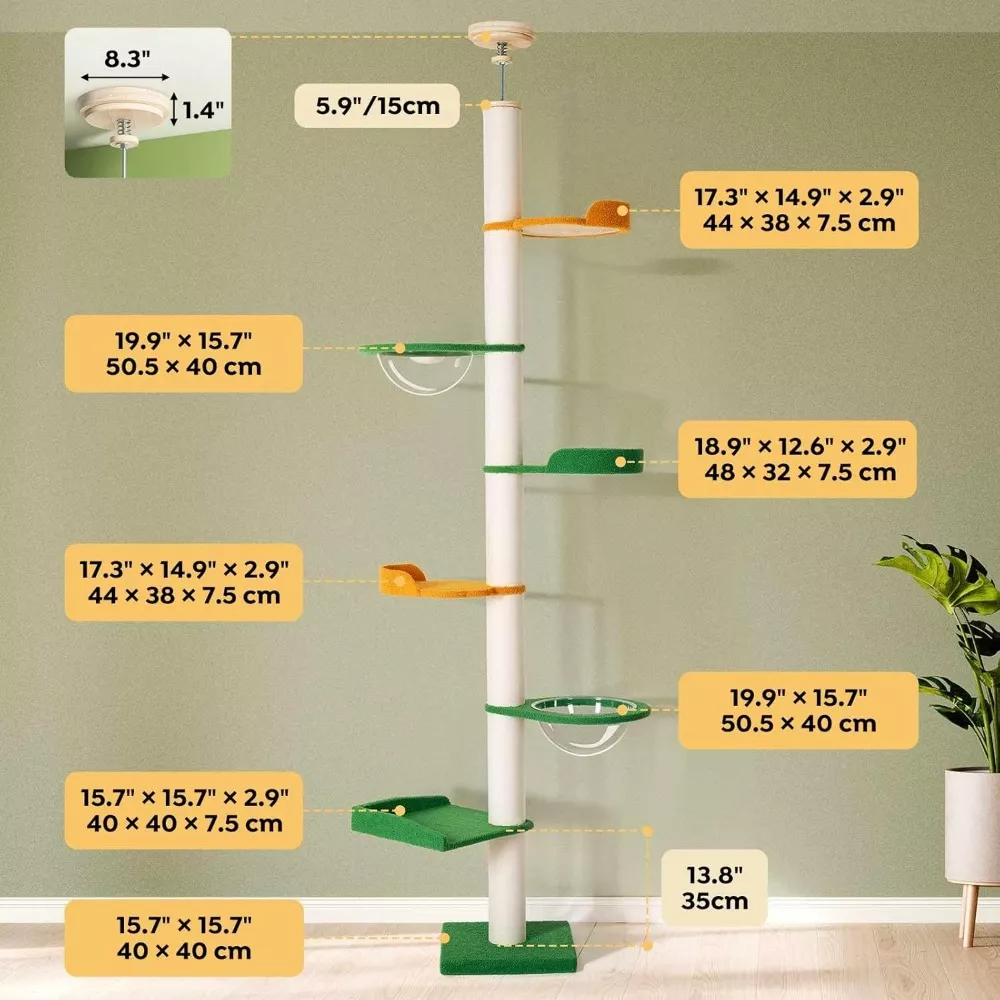 8.3"
1.4"
5.9"/15cm
17.3" × 14.9" × 2.9"
44 × 38 × 7.5 cm
19.9" × 15.7"
50.5 × 40 cm
18.9" × 12.6" × 2.9"
48 × 32 × 7.5 cm
17.3" × 14.9" × 2.9"
44 × 38 × 7.5 cm
19.9" × 15.7"
50.5 × 40 cm
15.7" × 15.7" × 2.9"
40 × 40 × 7.5 cm
13.8"
35cm
15.7" × 15.7"
40 × 40 cm