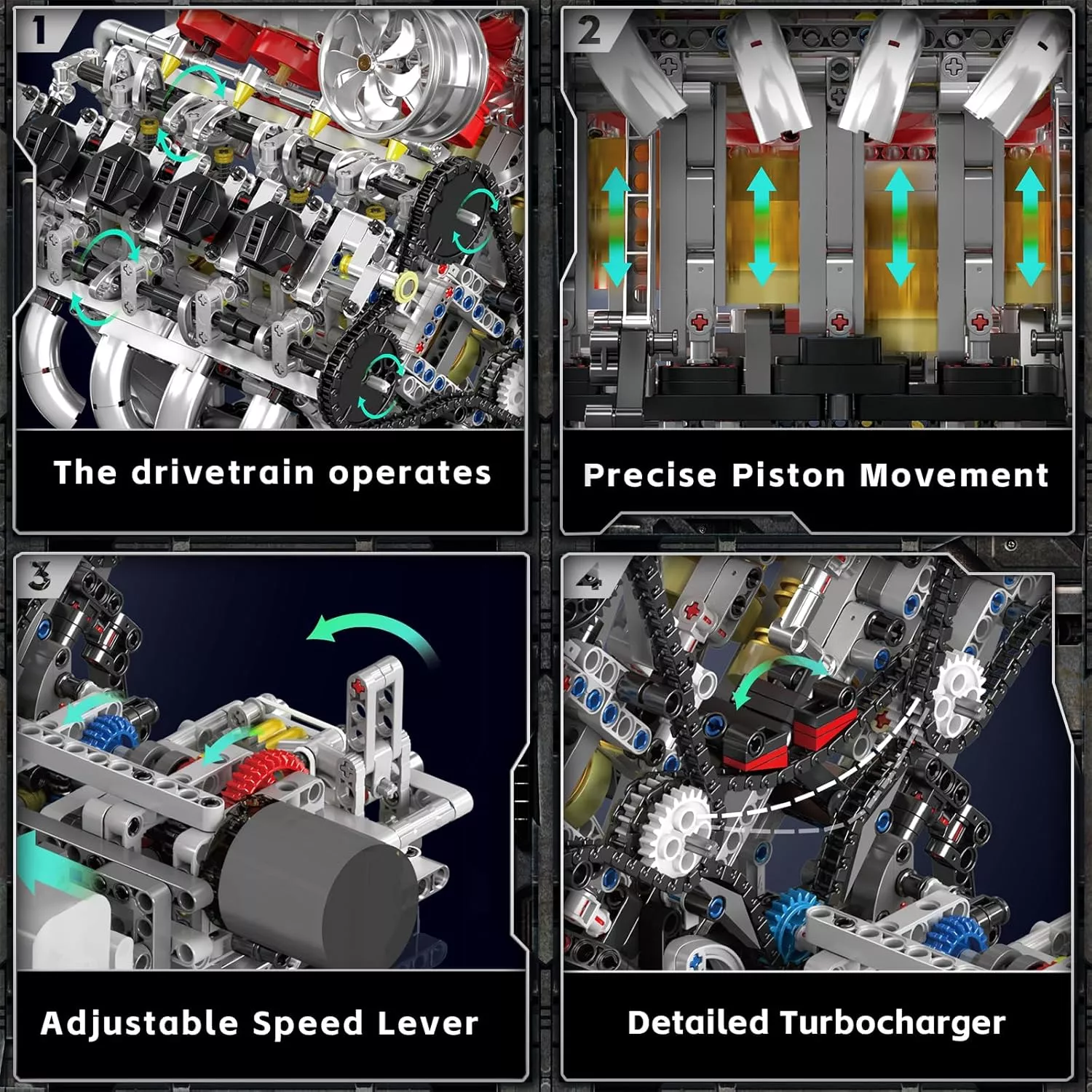 1

The drivetrain operates

2

Precise Piston Movement

3

Adjustable Speed Lever

4

Detailed Turbocharger