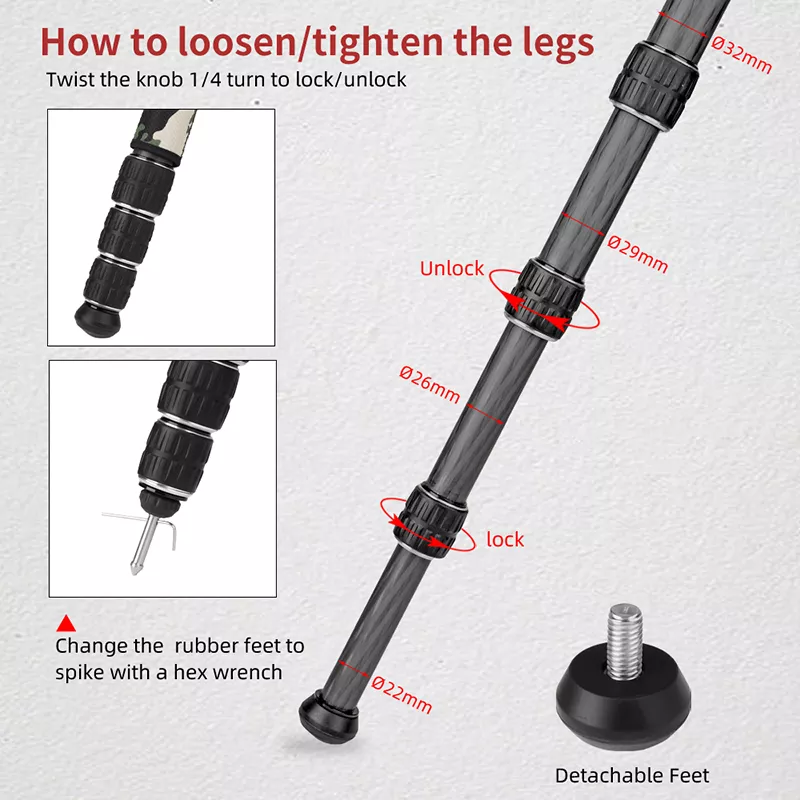 How to loosen/tighten the legs

Twist the knob 1/4 turn to lock/unlock

Ø32mm

Ø29mm

Unlock

Ø26mm

lock

Change the rubber feet to spike with a hex wrench

Ø22mm

Detachable Feet