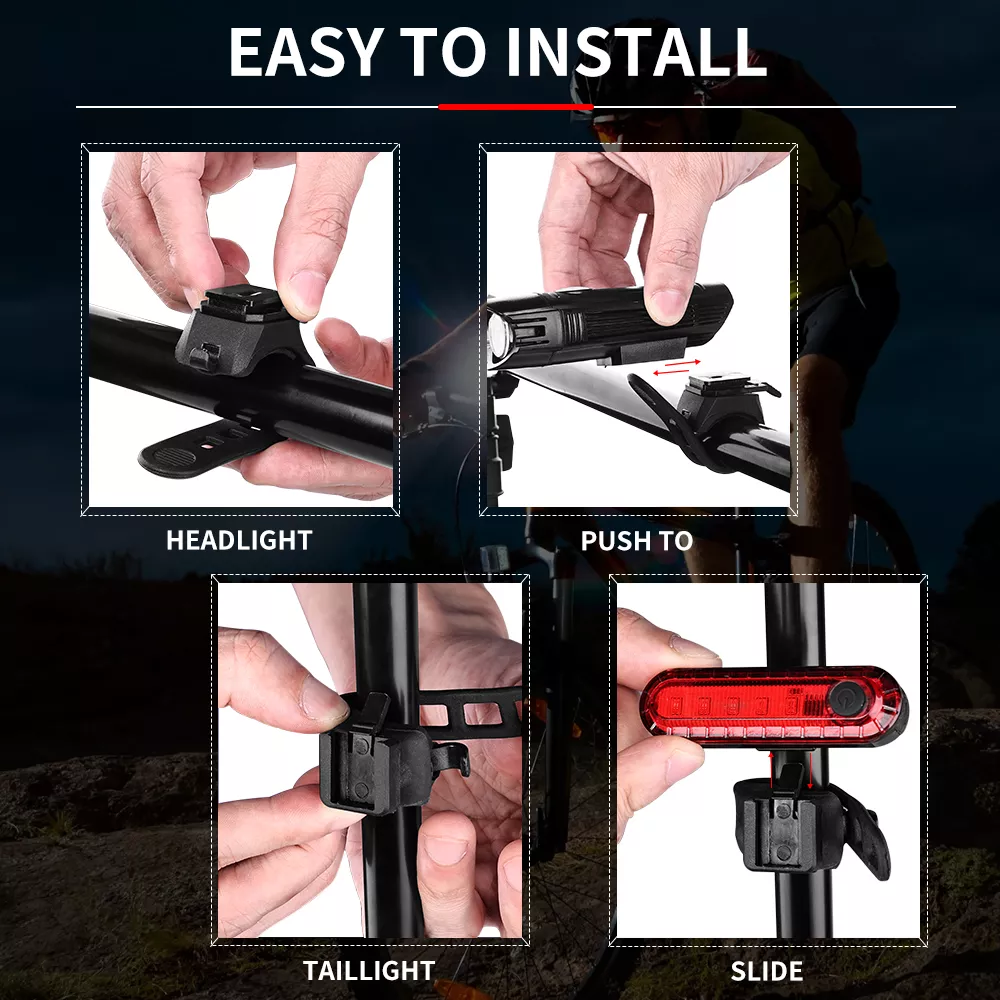 EASY TO INSTALL

HEADLIGHT

PUSH TO

TAILLIGHT

SLIDE