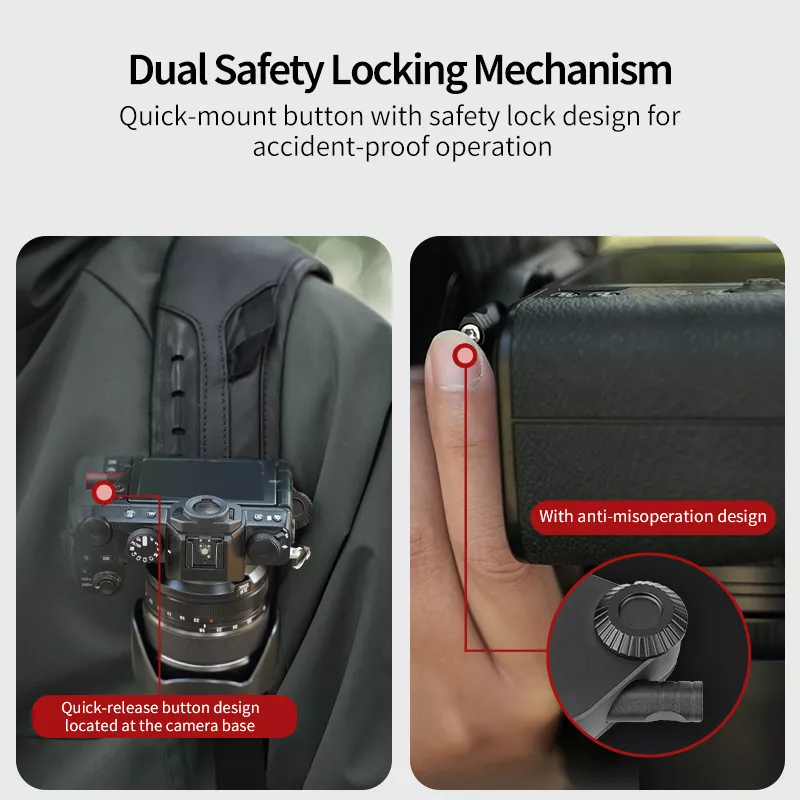 Dual Safety Locking Mechanism

Quick-mount button with safety lock design for accident-proof operation

Quick-release button design located at the camera base

With anti-misoperation design