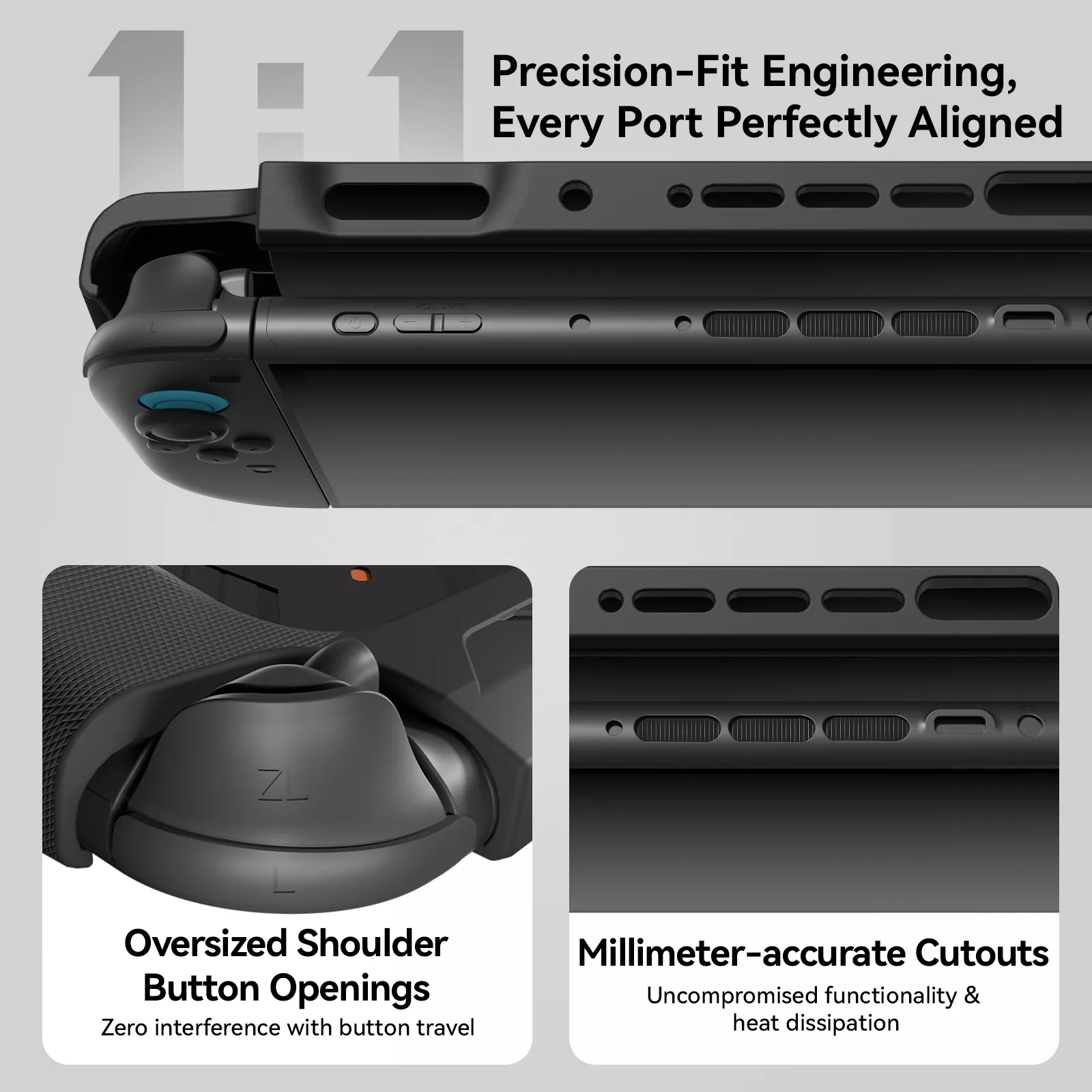 1:1

Precision-Fit Engineering, Every Port Perfectly Aligned

VOLUME

ZL

L

Oversized Shoulder Button Openings
Zero interference with button travel

Millimeter-accurate Cutouts
Uncompromised functionality & heat dissipation