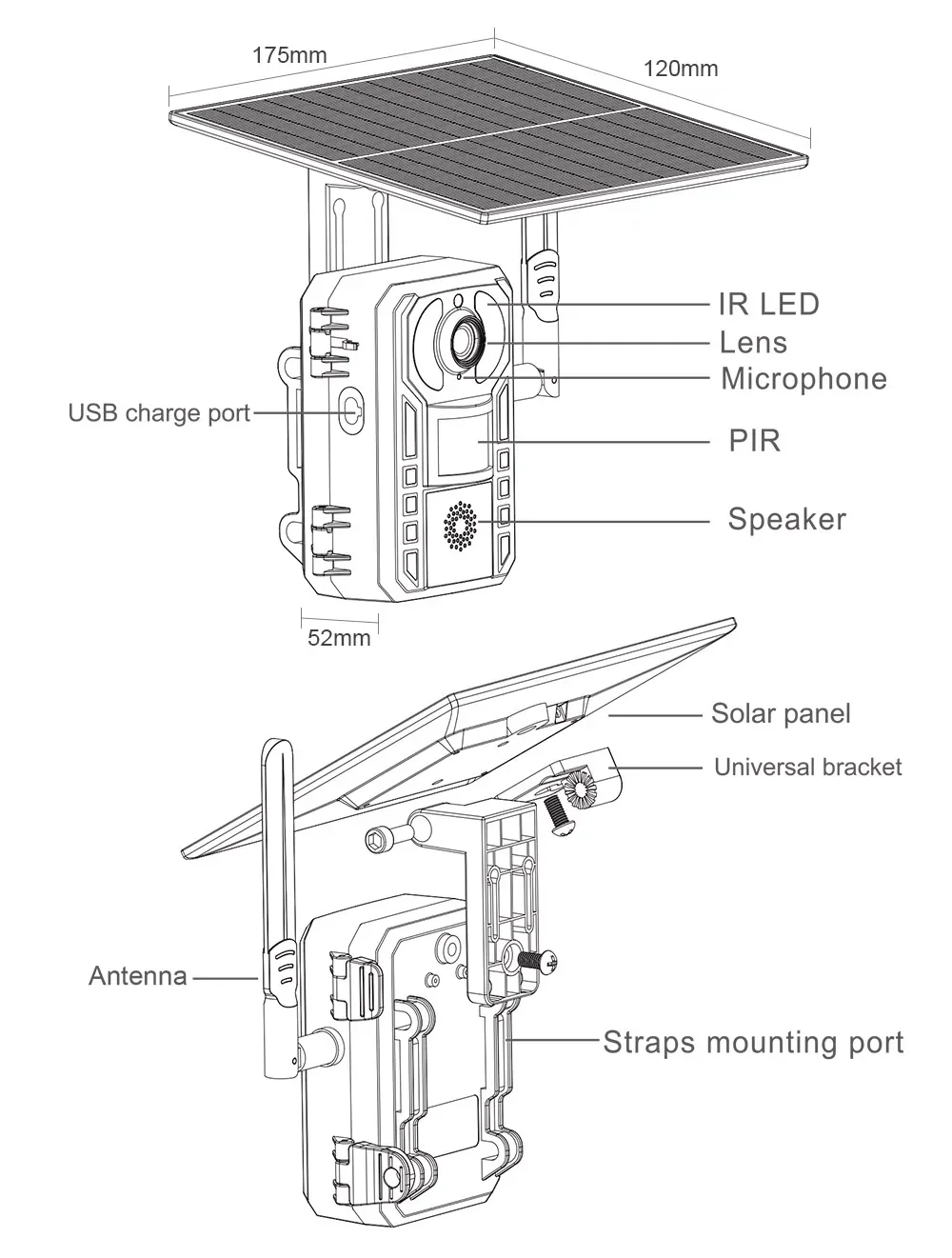 175mm
120mm
IR LED
Lens
Microphone
USB charge port
PIR
Speaker
52mm
Solar panel
Universal bracket
Antenna
Straps mounting port