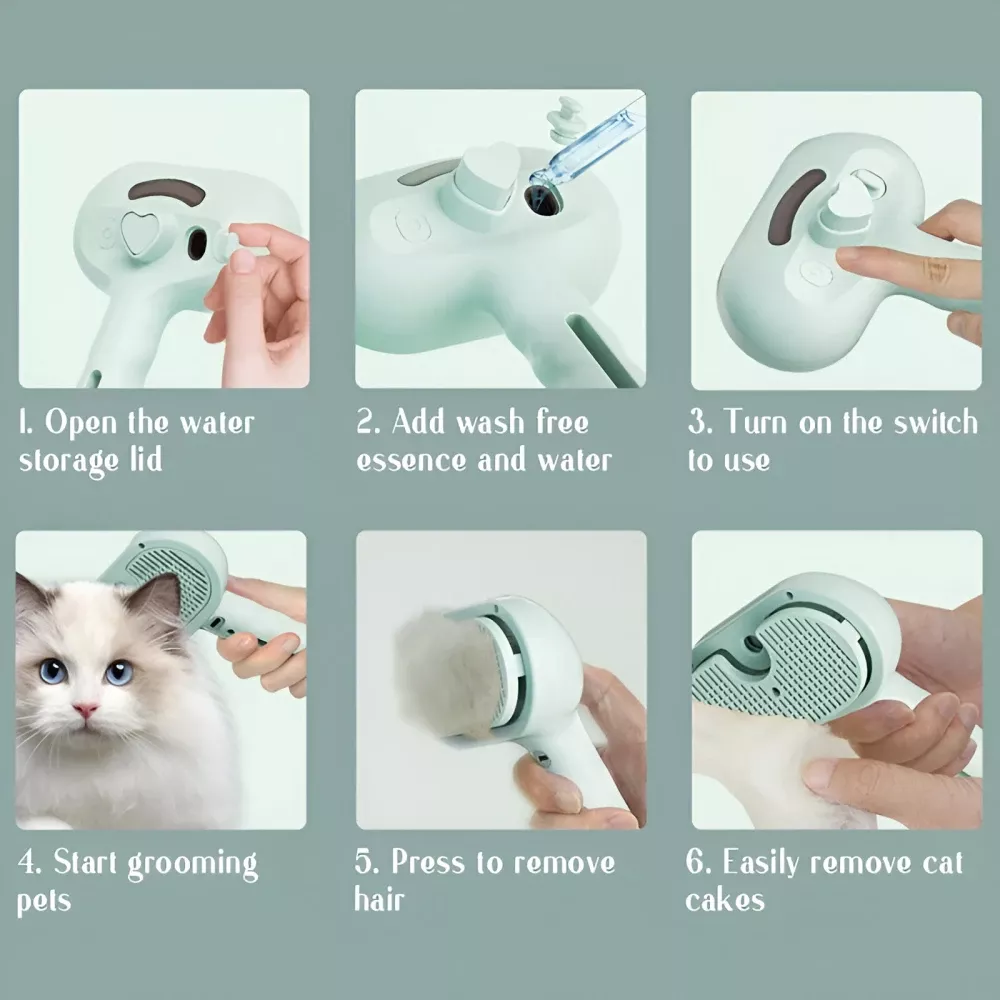 1. Open the water storage lid

2. Add wash free essence and water

3. Turn on the switch to use

4. Start grooming pets

5. Press to remove hair

6. Easily remove cat cakes