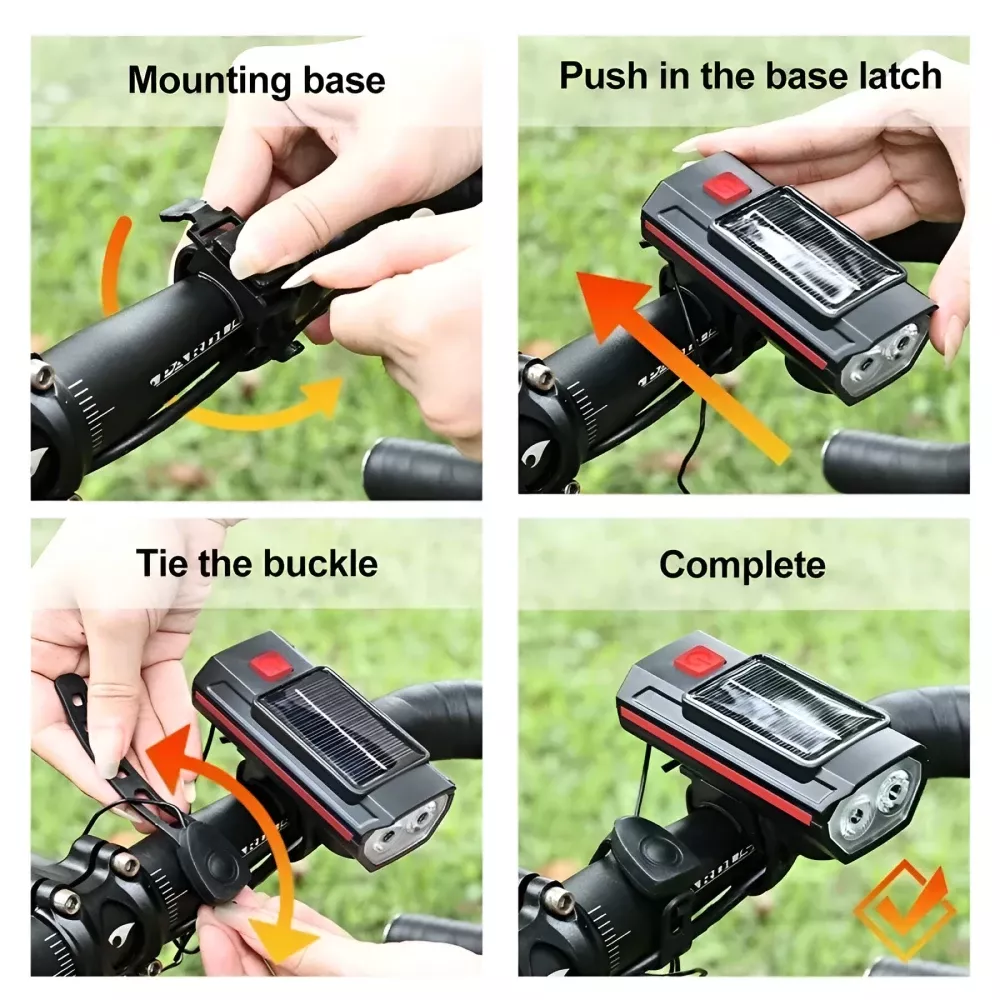 Mounting base

Push in the base latch

Tie the buckle

Complete