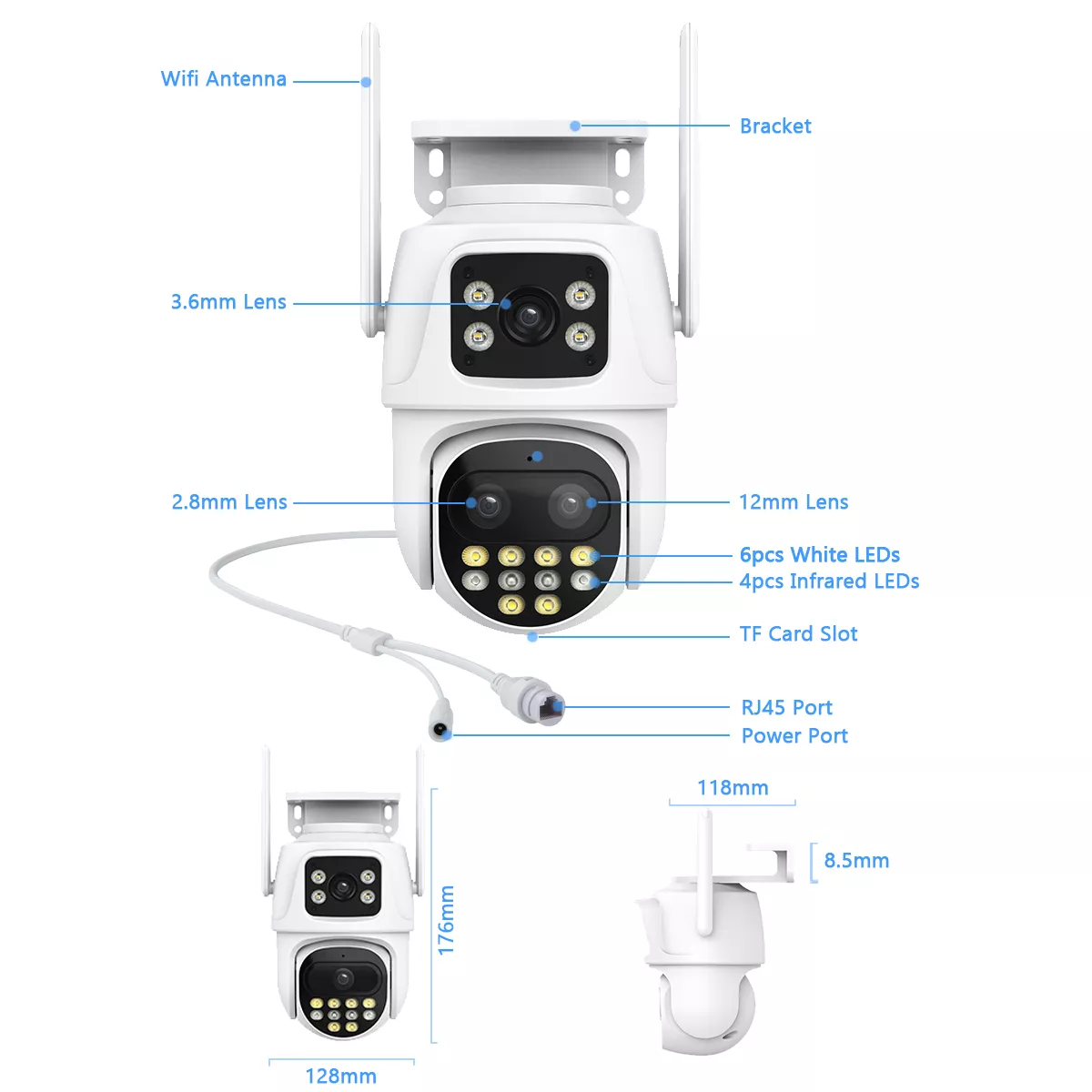 Wifi Antenna
Bracket
3.6mm Lens
2.8mm Lens
12mm Lens
6pcs White LEDs
4pcs Infrared LEDs
TF Card Slot
RJ45 Port
Power Port
176mm
128mm
118mm
8.5mm