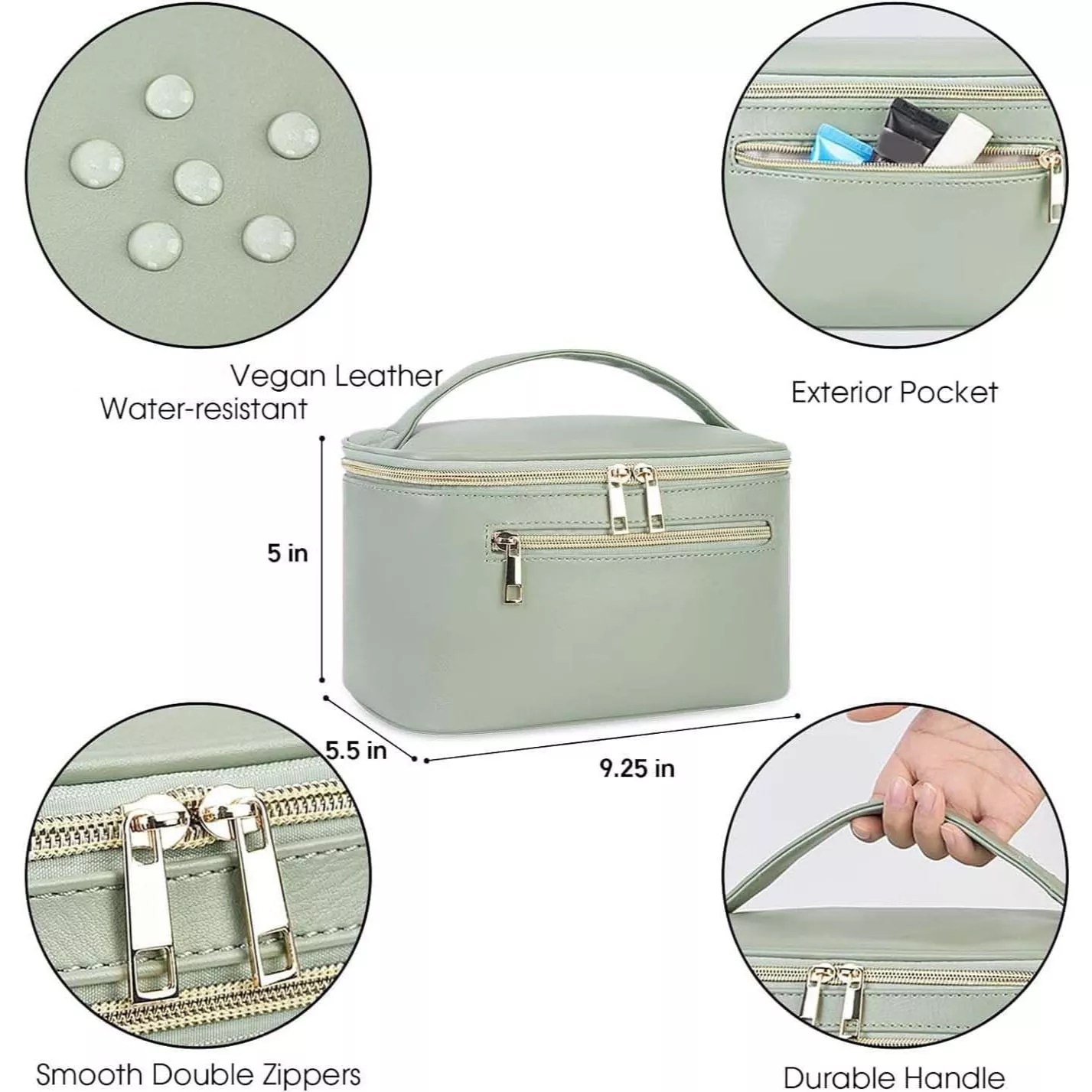 Vegan Leather
Water-resistant

Exterior Pocket

5 in

5.5 in

9.25 in

Smooth Double Zippers

Durable Handle