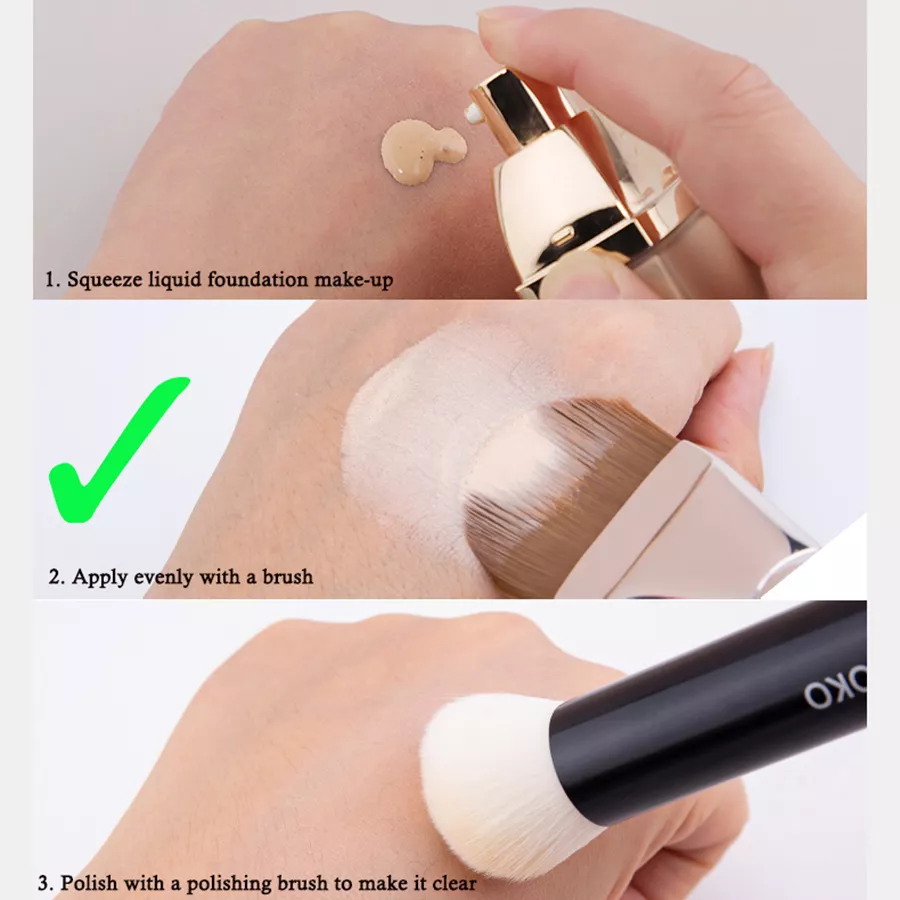 1. Squeeze liquid foundation make-up

2. Apply evenly with a brush

OKO

3. Polish with a polishing brush to make it clear