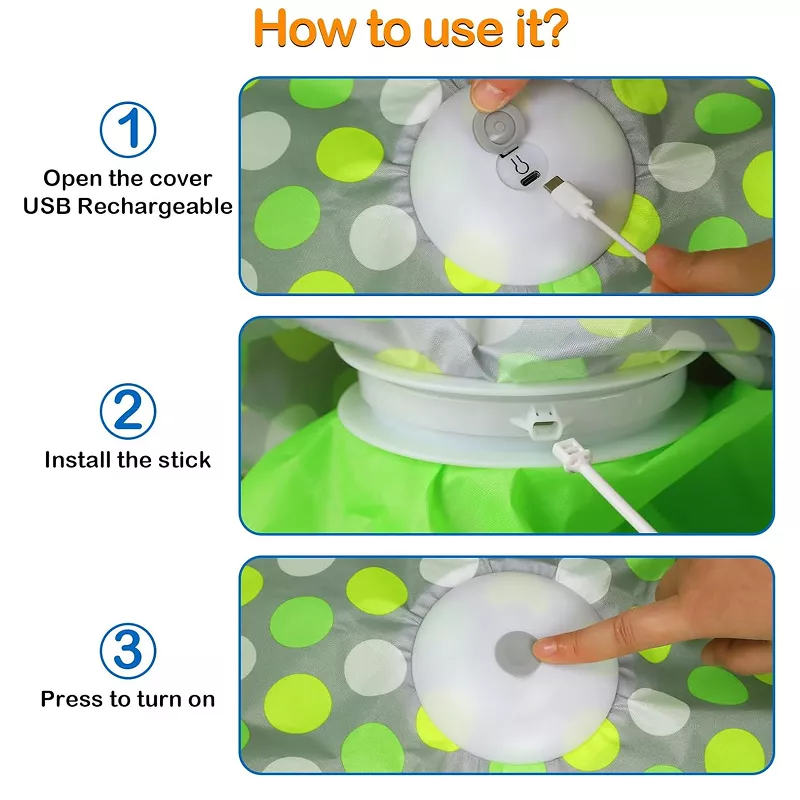 How to use it?

1
Open the cover
USB Rechargeable

2
Install the stick

3
Press to turn on