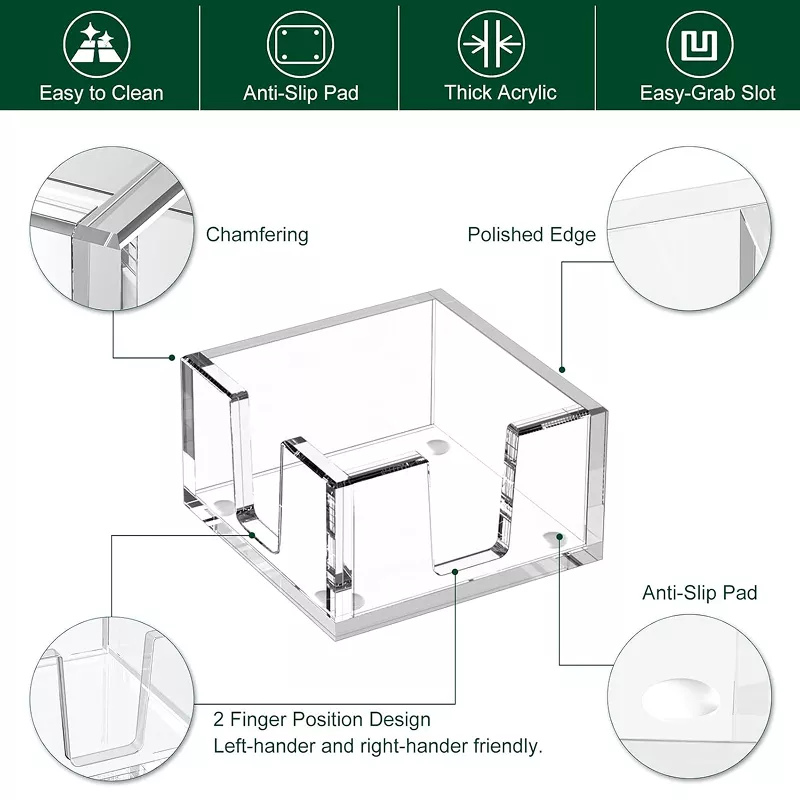 Easy to Clean

Anti-Slip Pad

Thick Acrylic

Easy-Grab Slot

Chamfering

Polished Edge

Anti-Slip Pad

2 Finger Position Design
Left-hander and right-hander friendly.