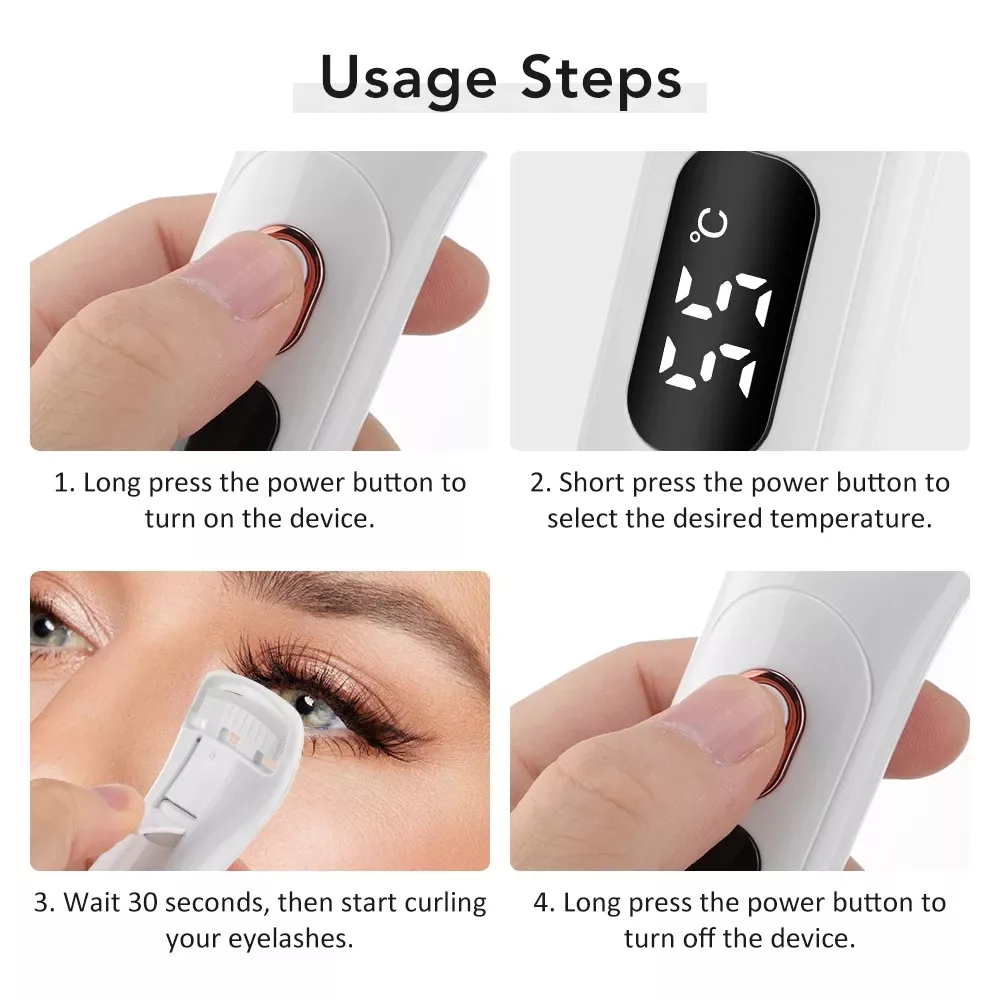 Usage Steps

°C
55

1. Long press the power button to turn on the device.

2. Short press the power button to select the desired temperature.

3. Wait 30 seconds, then start curling your eyelashes.

4. Long press the power button to turn off the device.