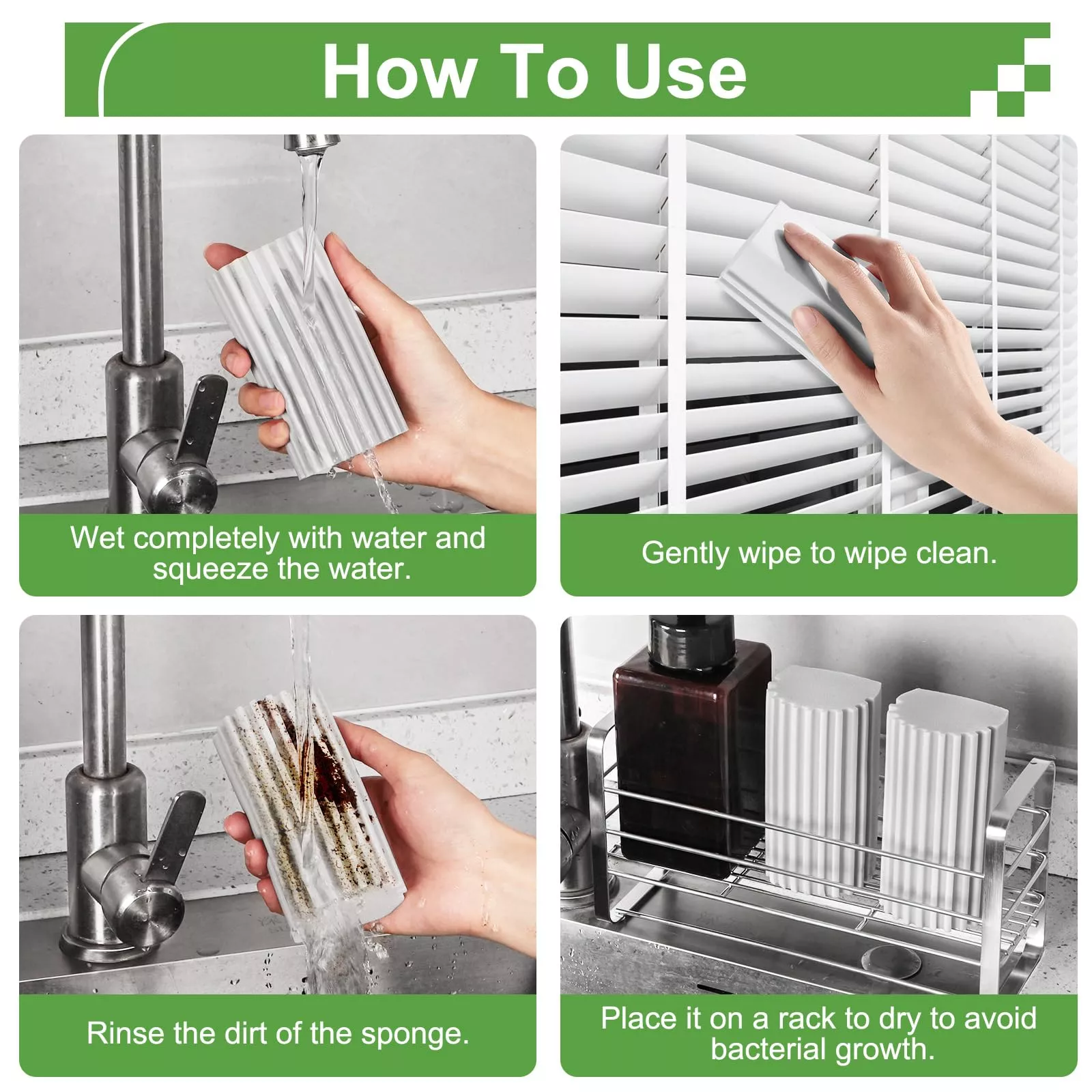 How To Use

Wet completely with water and squeeze the water.

Gently wipe to wipe clean.

Rinse the dirt of the sponge.

Place it on a rack to dry to avoid bacterial growth.