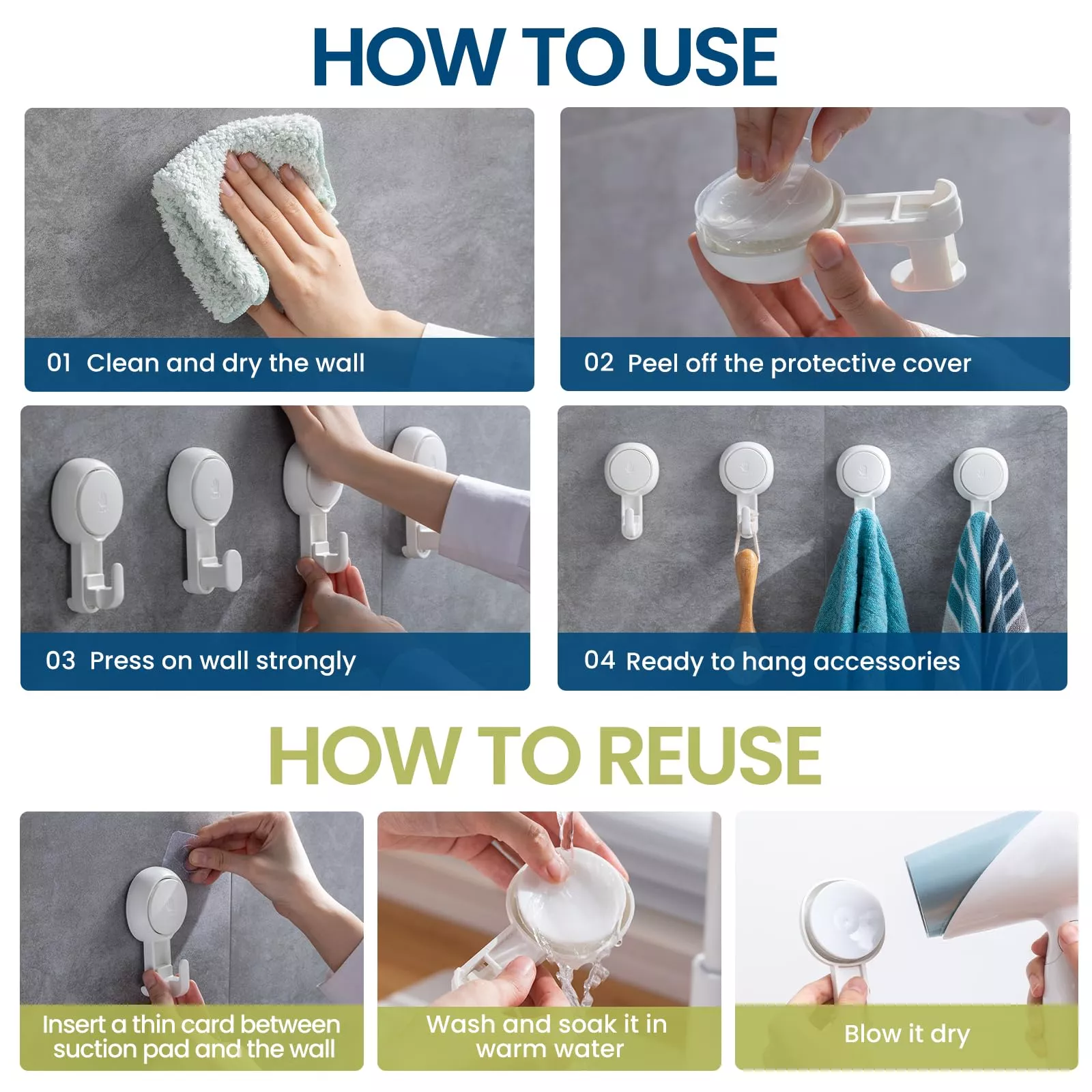 HOW TO USE

01 Clean and dry the wall

02 Peel off the protective cover

03 Press on wall strongly

04 Ready to hang accessories

HOW TO REUSE

Insert a thin card between suction pad and the wall

Wash and soak it in warm water

Blow it dry