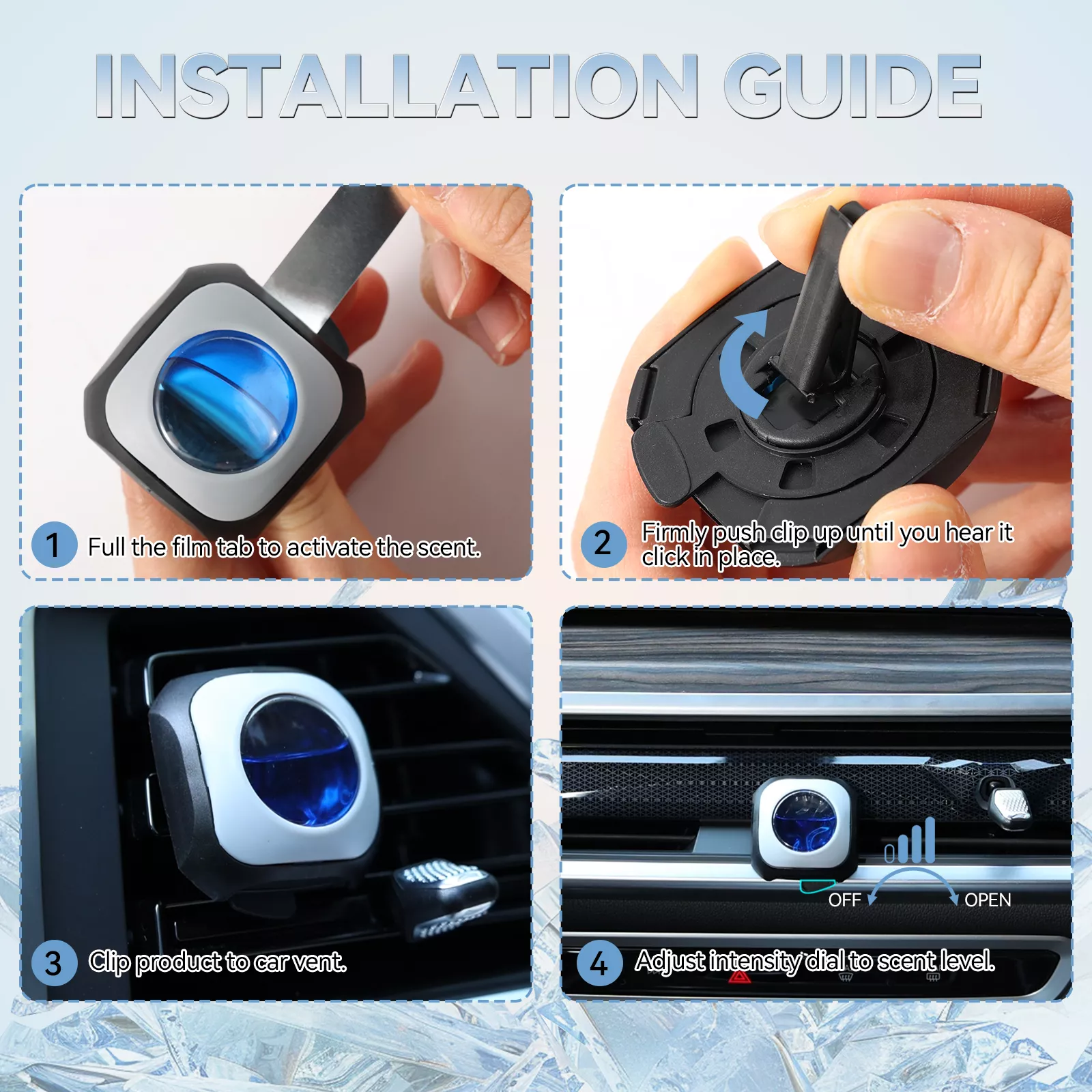 INSTALLATION GUIDE

1 Full the film tab to activate the scent.

2 Firmly push clip up until you hear it click in place.

3 Clip product to car vent.

OFF

OPEN

4 Adjust intensity dial to scent level.