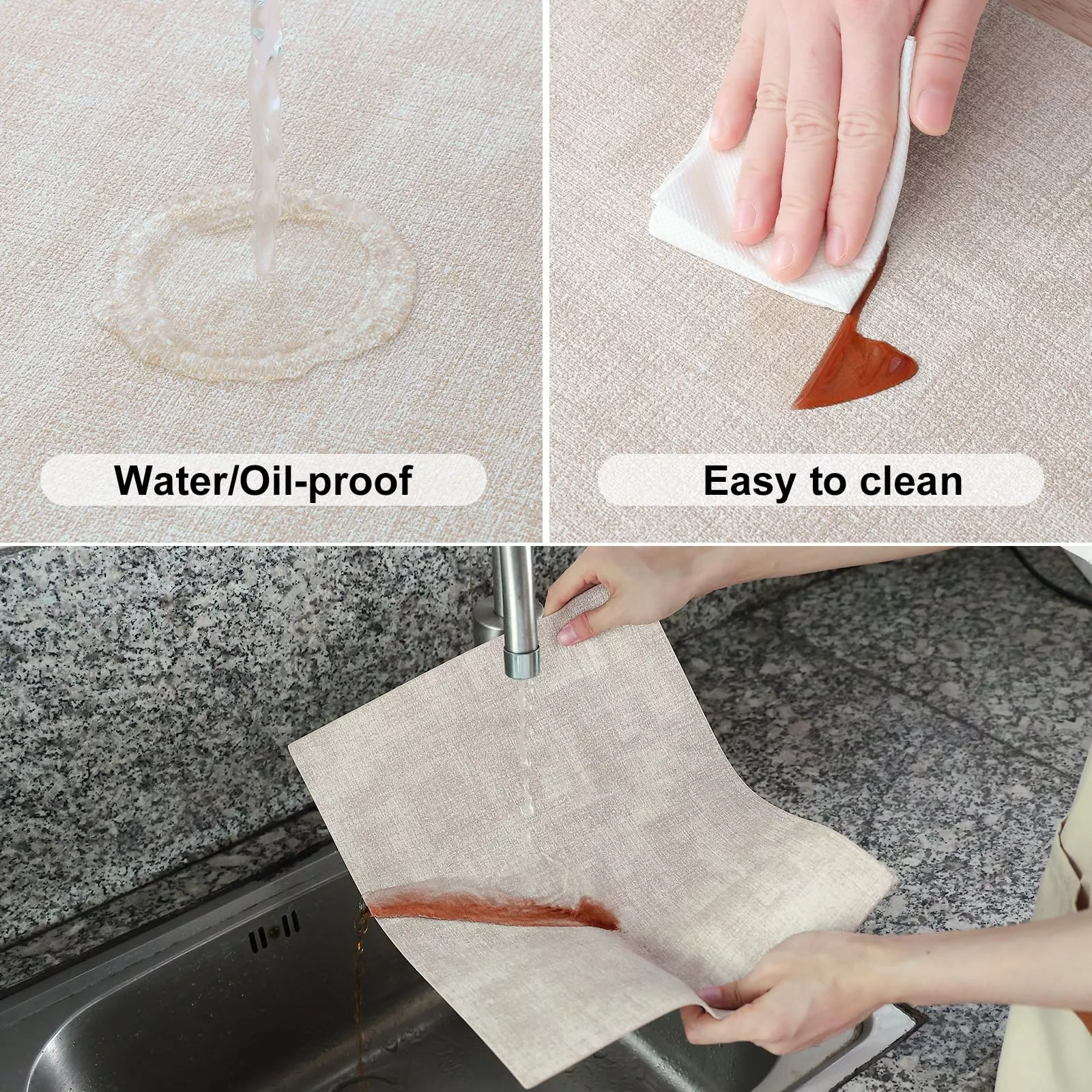 Water/Oil-proof

Easy to clean