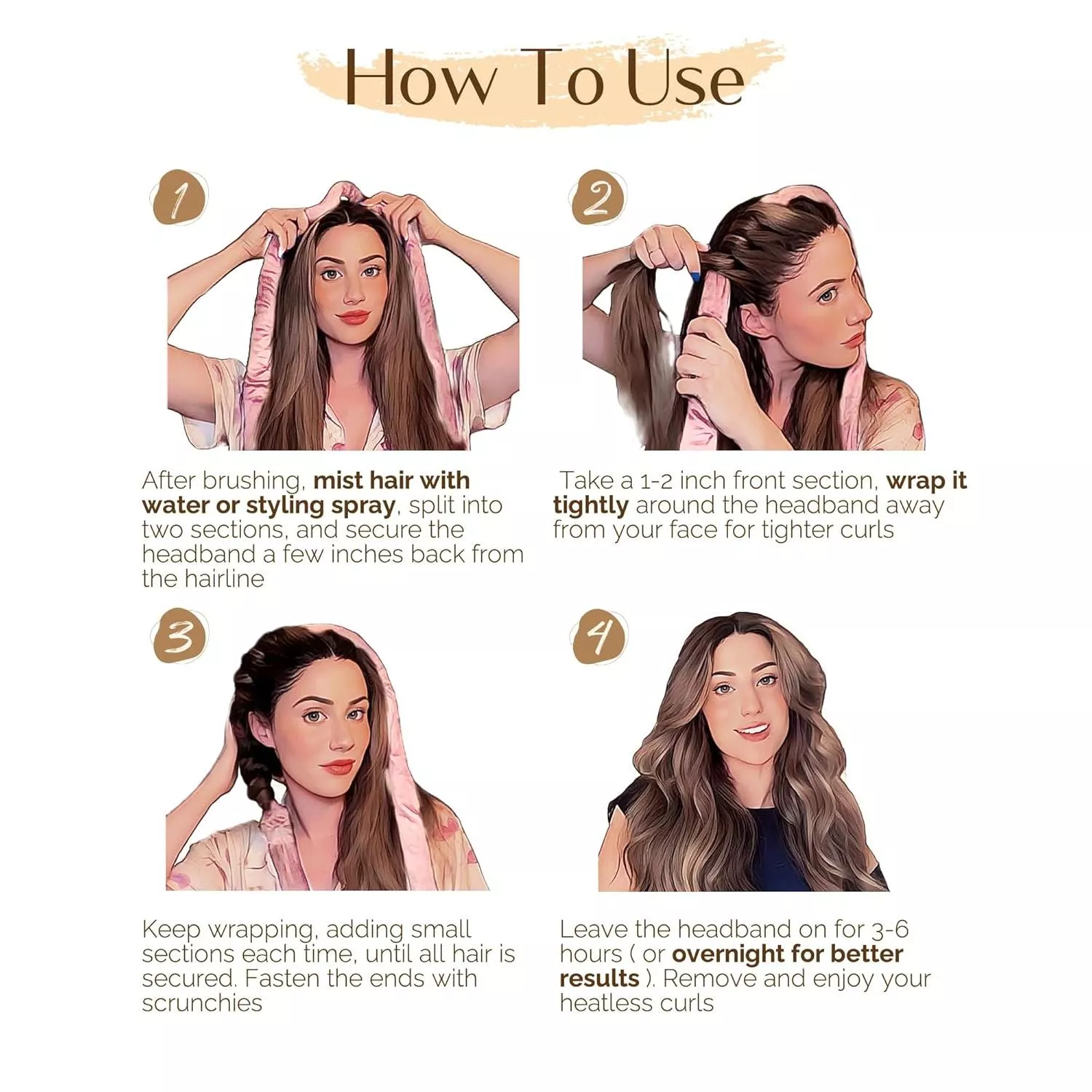 How To Use

1

After brushing, mist hair with water or styling spray, split into two sections, and secure the headband a few inches back from the hairline

2

Take a 1-2 inch front section, wrap it tightly around the headband away from your face for tighter curls

3

Keep wrapping, adding small sections each time, until all hair is secured. Fasten the ends with scrunchies

4

Leave the headband on for 3-6 hours ( or overnight for better results ). Remove and enjoy your heatless curls