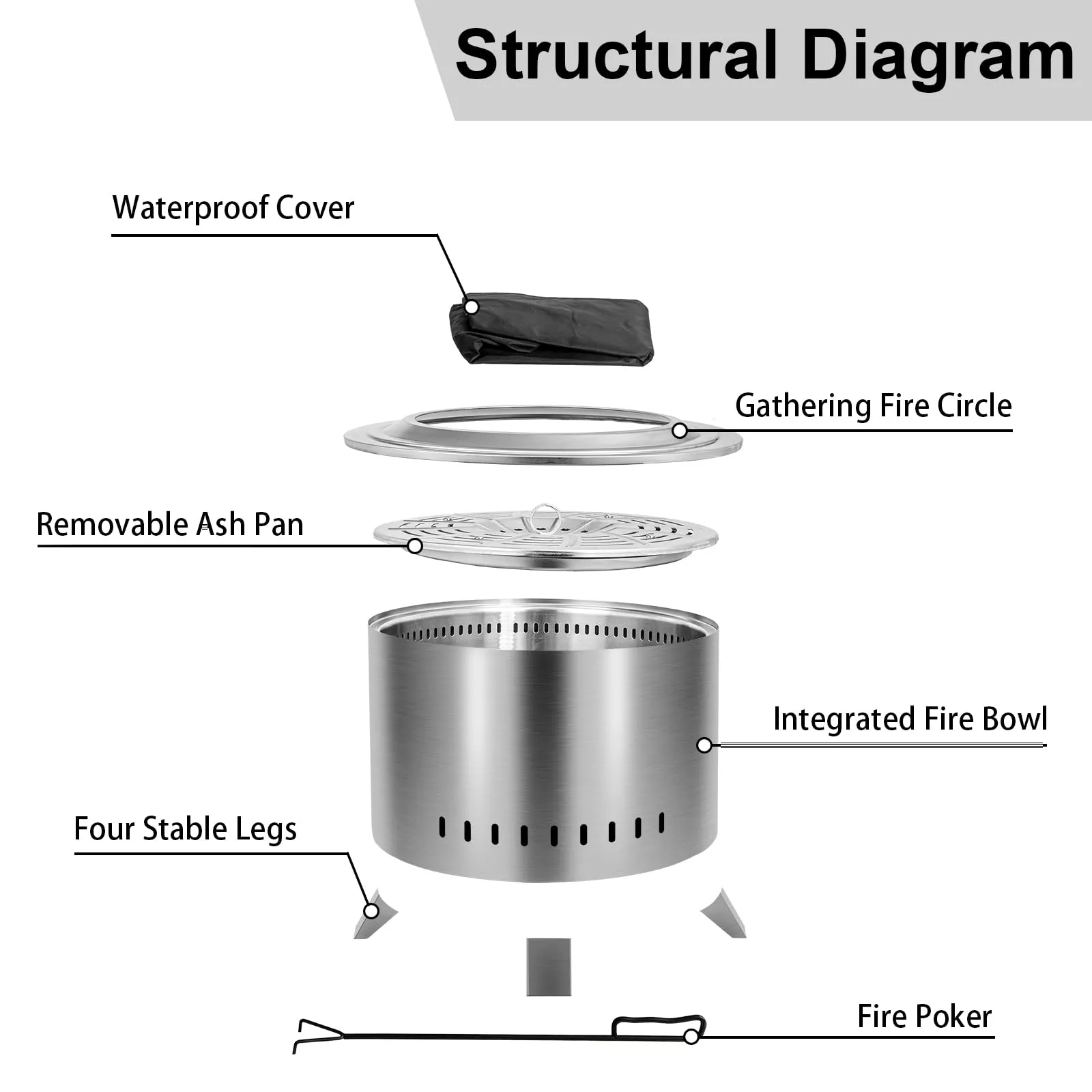 Structural Diagram

Waterproof Cover

Gathering Fire Circle

Removable Ash Pan

Integrated Fire Bowl

Four Stable Legs

Fire Poker