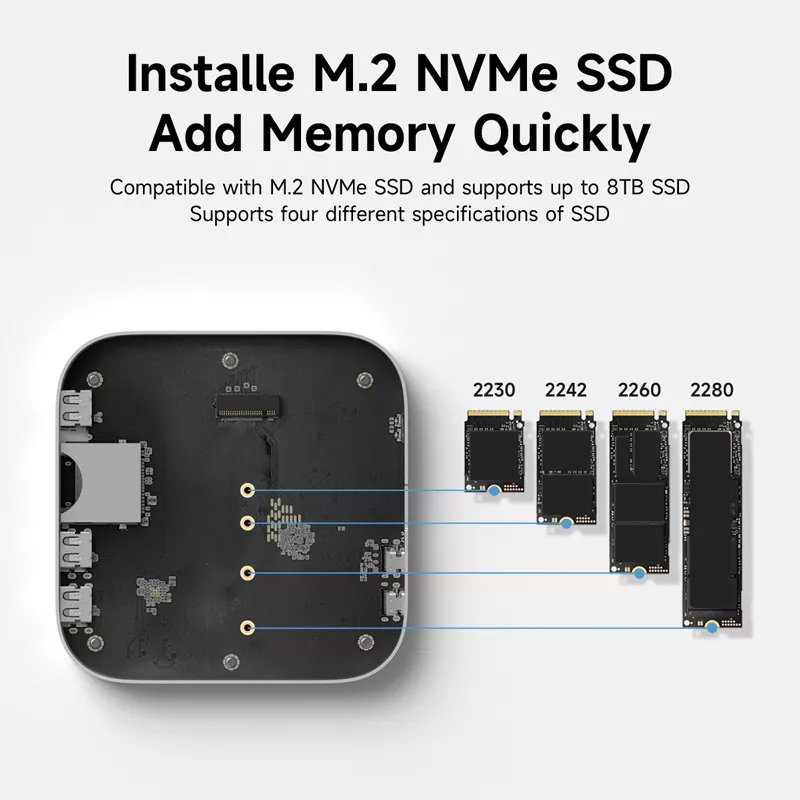 Installe M.2 NVMe SSD
Add Memory Quickly

Compatible with M.2 NVMe SSD and supports up to 8TB SSD
Supports four different specifications of SSD

2230
2242
2260
2280